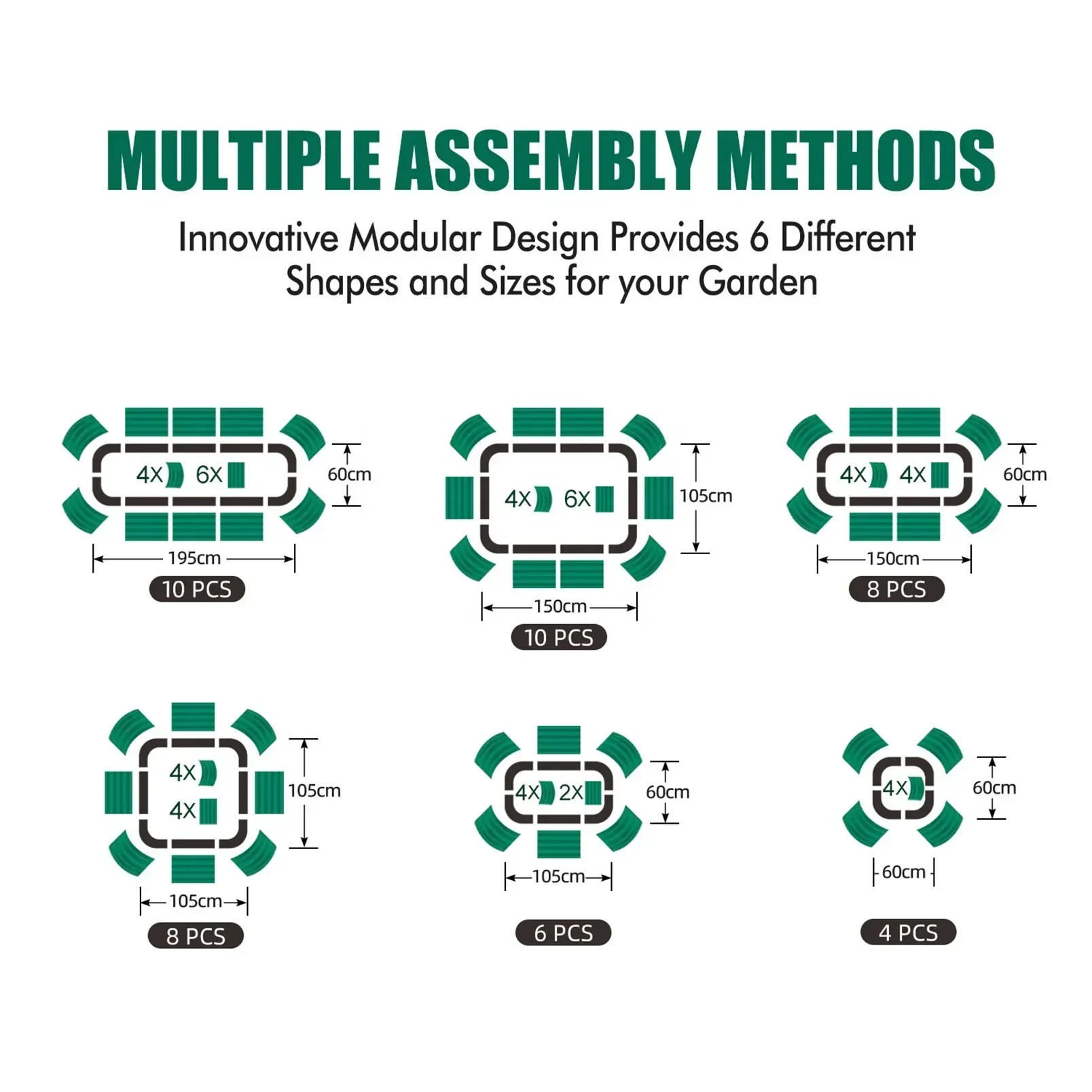 MULTIPLE ASSEMBLY METHODS

Innovative Modular Design Provides 6 Different Shapes and Sizes for your Garden

4X 6X
60cm
195cm
10 PCS

4X 6X
105cm
150cm
10 PCS

4X 4X
60cm
150cm
8 PCS

4X
4X
105cm
105cm
8 PCS

4X 2X
60cm
105cm
6 PCS

4X
60cm
60cm
4 PCS