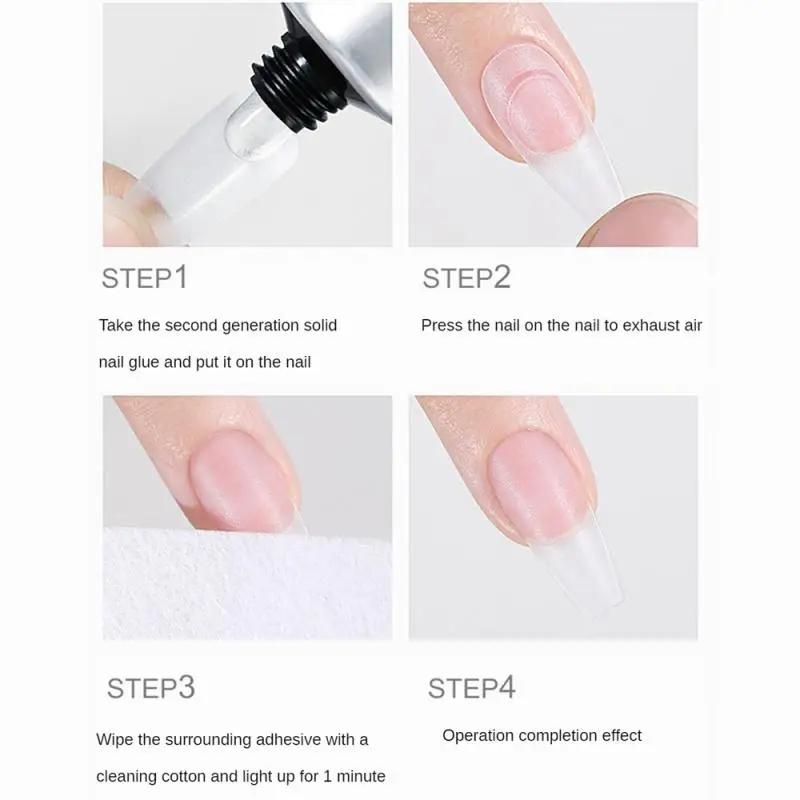 STEP1

Take the second generation solid nail glue and put it on the nail

STEP2

Press the nail on the nail to exhaust air

STEP3

Wipe the surrounding adhesive with a cleaning cotton and light up for 1 minute

STEP4

Operation completion effect