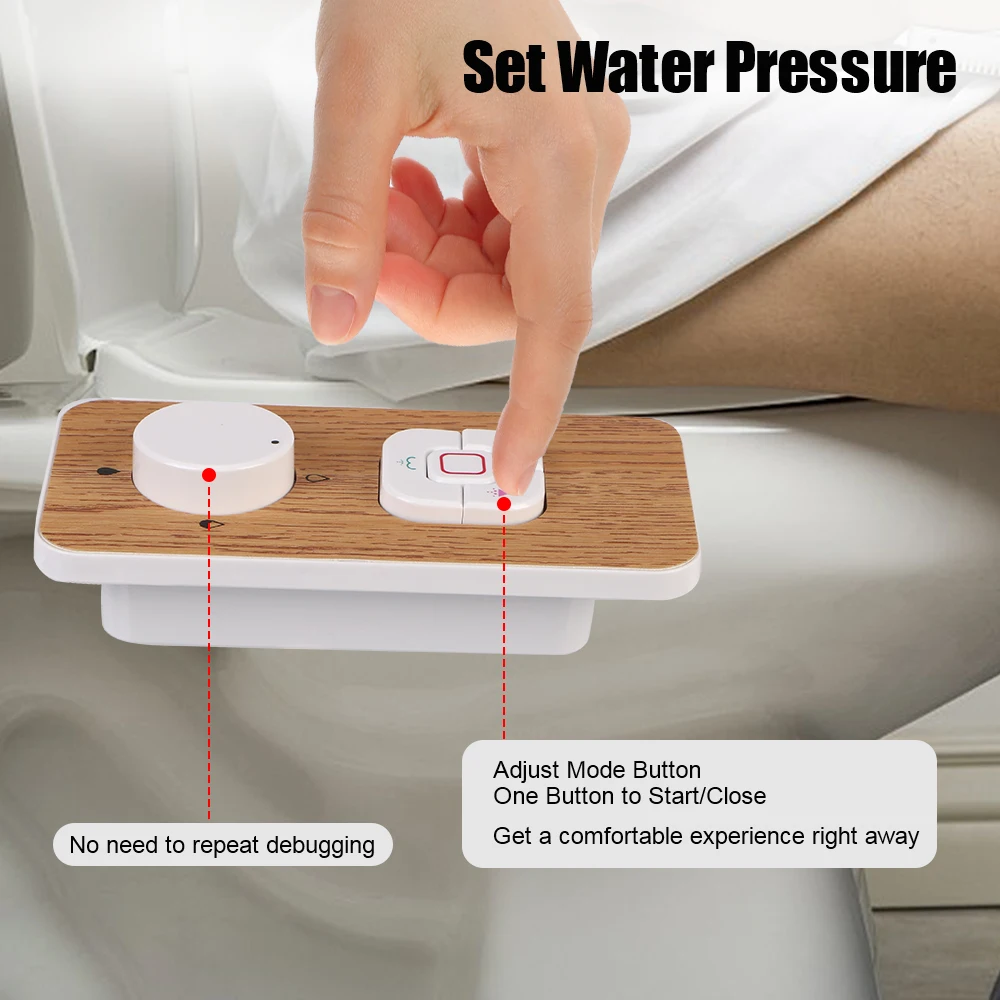 Set Water Pressure

No need to repeat debugging

Adjust Mode Button
One Button to Start/Close

Get a comfortable experience right away