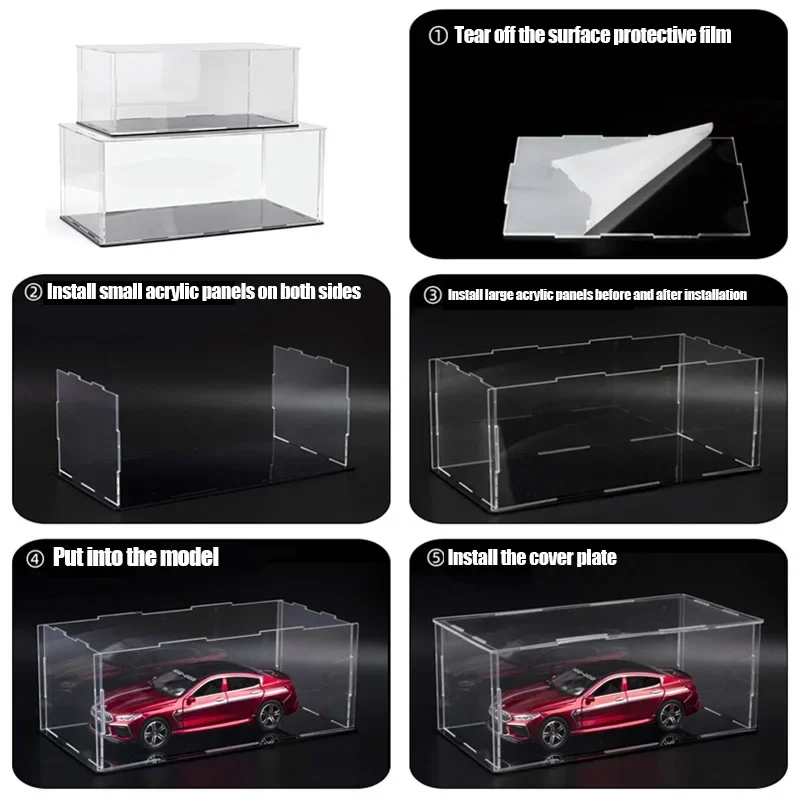 ① Tear off the surface protective film

② Install small acrylic panels on both sides

③ Install large acrylic panels before and after installation

④ Put into the model

⑤ Install the cover plate