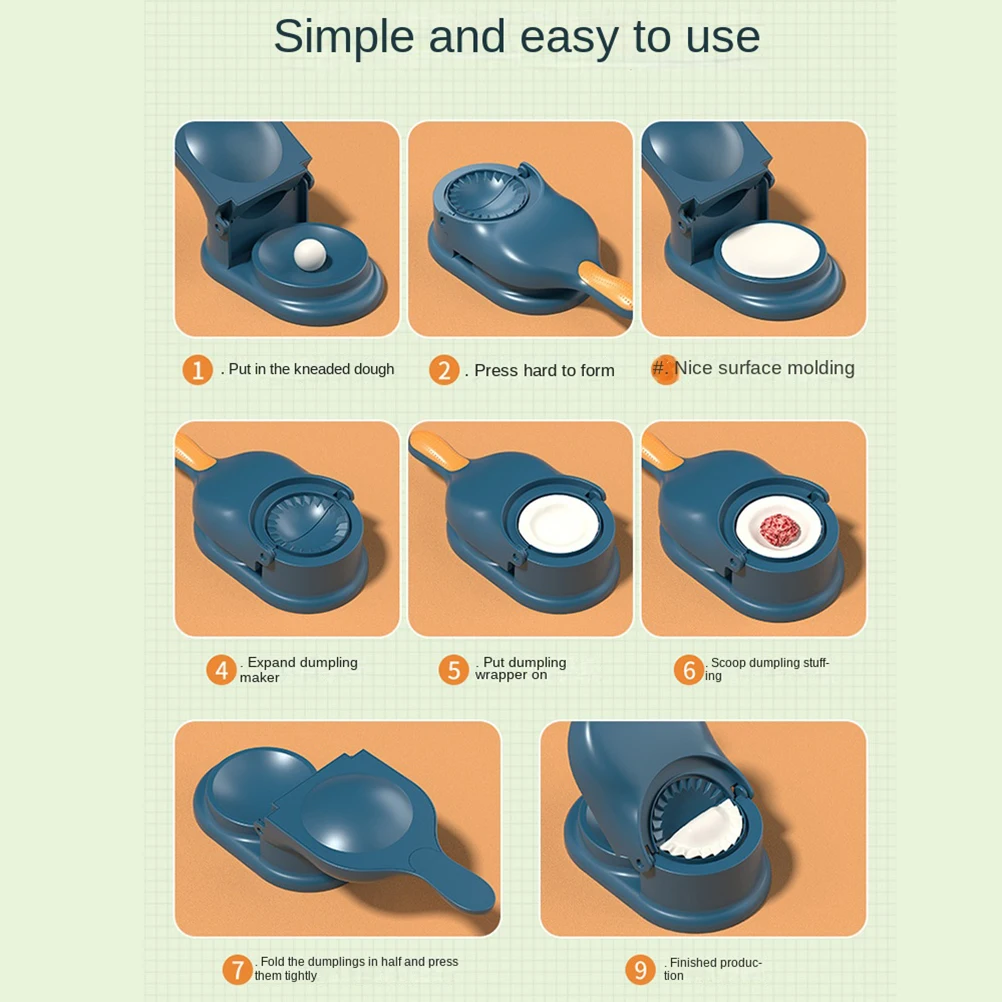 Simple and easy to use

1 . Put in the kneaded dough

2 . Press hard to form

#. Nice surface molding

4 . Expand dumpling maker

5 . Put dumpling wrapper on

6 . Scoop dumpling stuffing

7 . Fold the dumplings in half and press them tightly

9 . Finished production