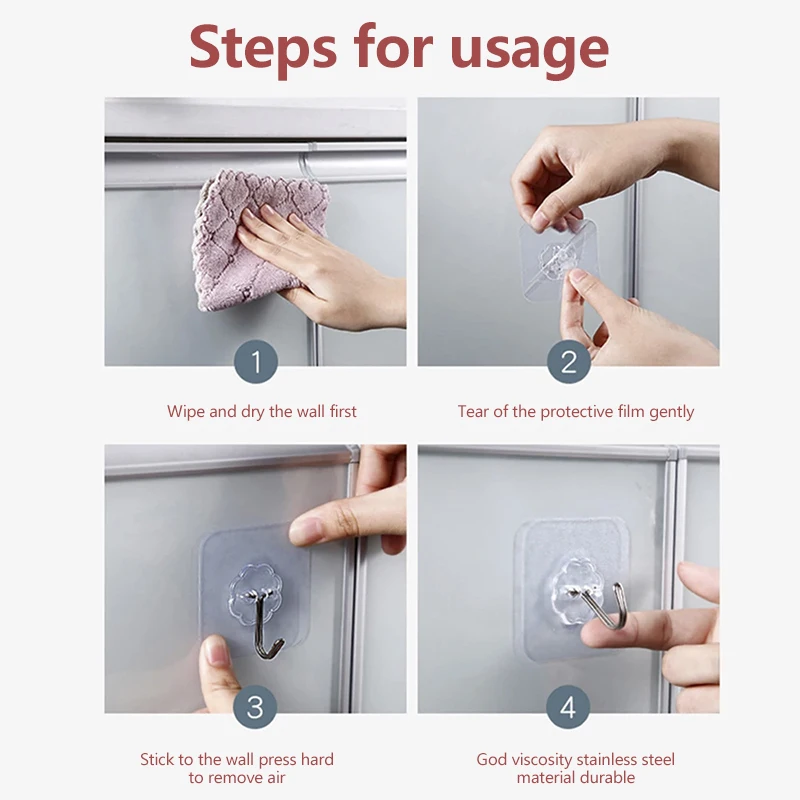 Steps for usage

1

Wipe and dry the wall first

2

Tear of the protective film gently

3

Stick to the wall press hard to remove air

4

God viscosity stainless steel material durable