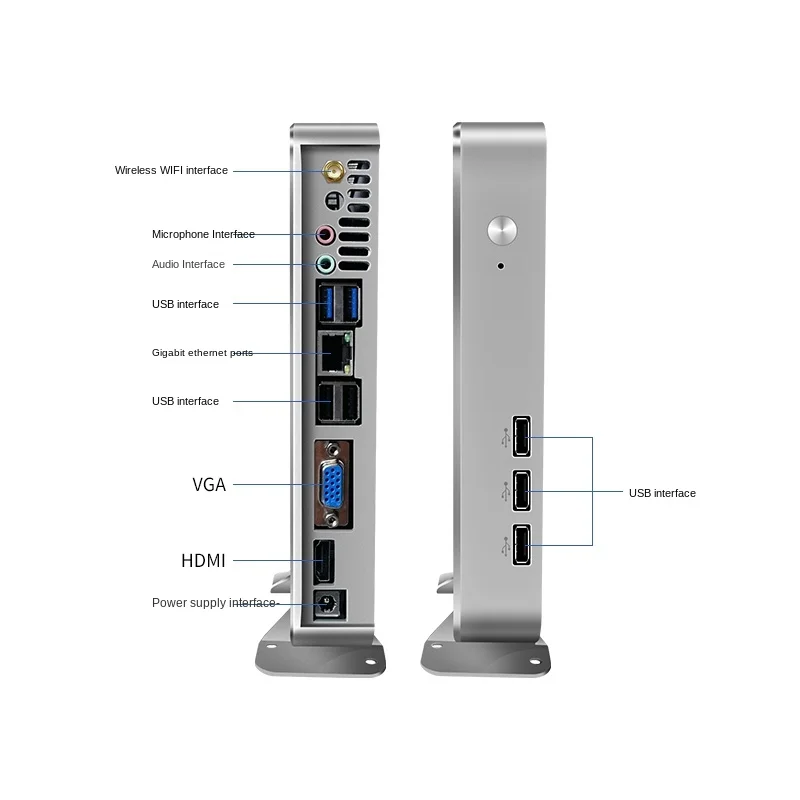 Wireless WIFI interface

Microphone Interface

Audio Interface

USB interface

Gigabit ethernet ports

USB interface

VGA

HDMI

Power supply interface

USB interface