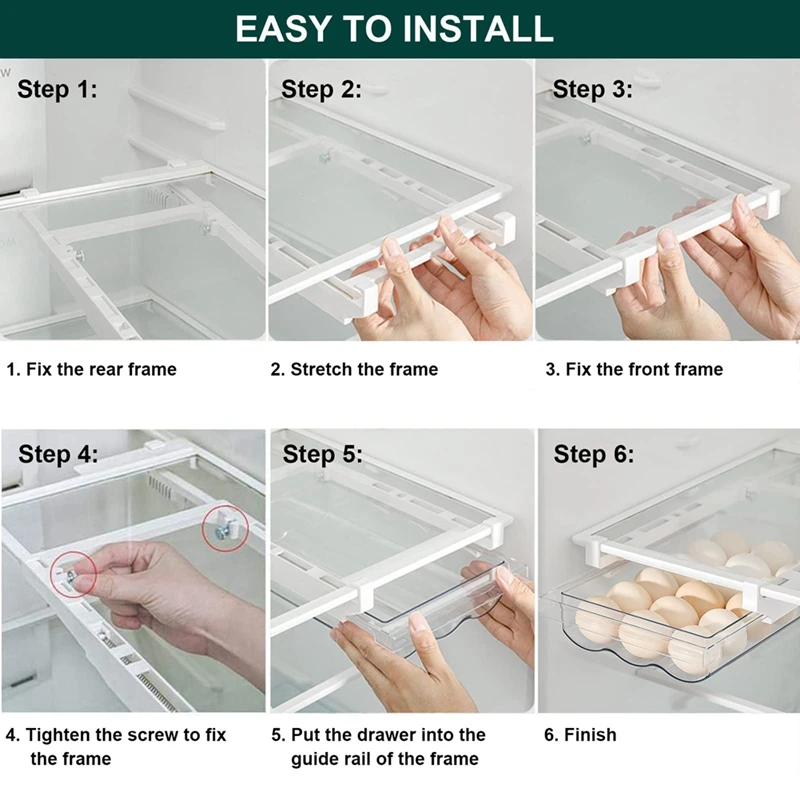 EASY TO INSTALL

Step 1:

Step 2:

Step 3:

1. Fix the rear frame

2. Stretch the frame

3. Fix the front frame

Step 4:

Step 5:

Step 6:

4. Tighten the screw to fix the frame

5. Put the drawer into the guide rail of the frame

6. Finish