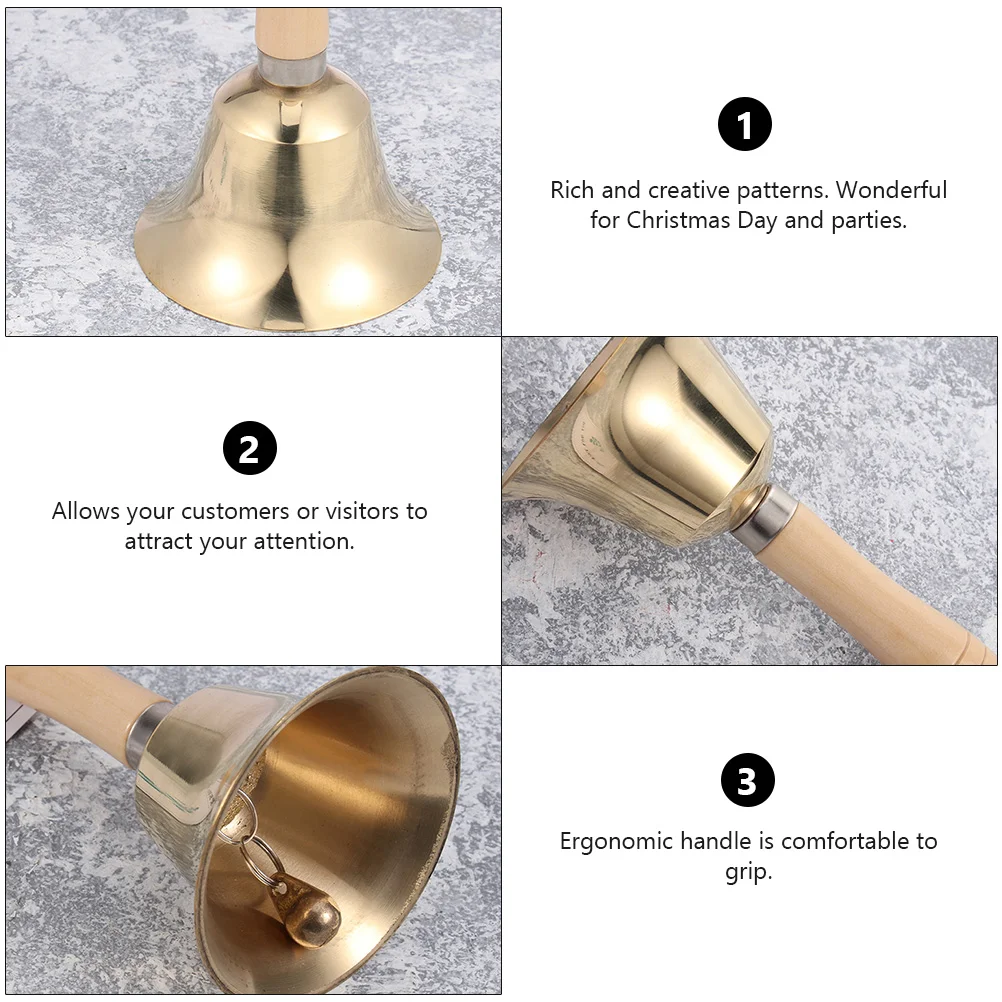 1

Rich and creative patterns. Wonderful for Christmas Day and parties.

2

Allows your customers or visitors to attract your attention.

3

Ergonomic handle is comfortable to grip.