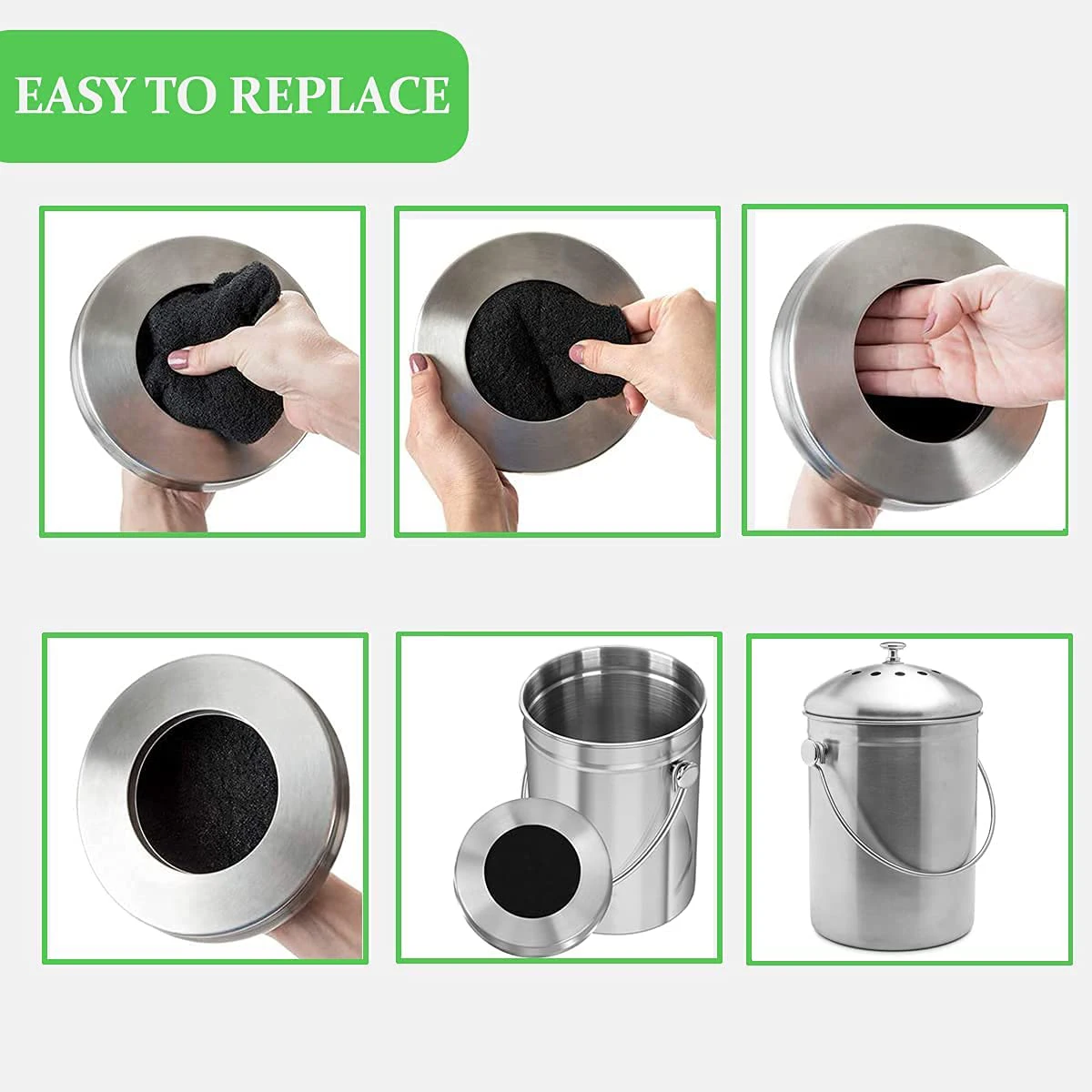 EASY TO REPLACE