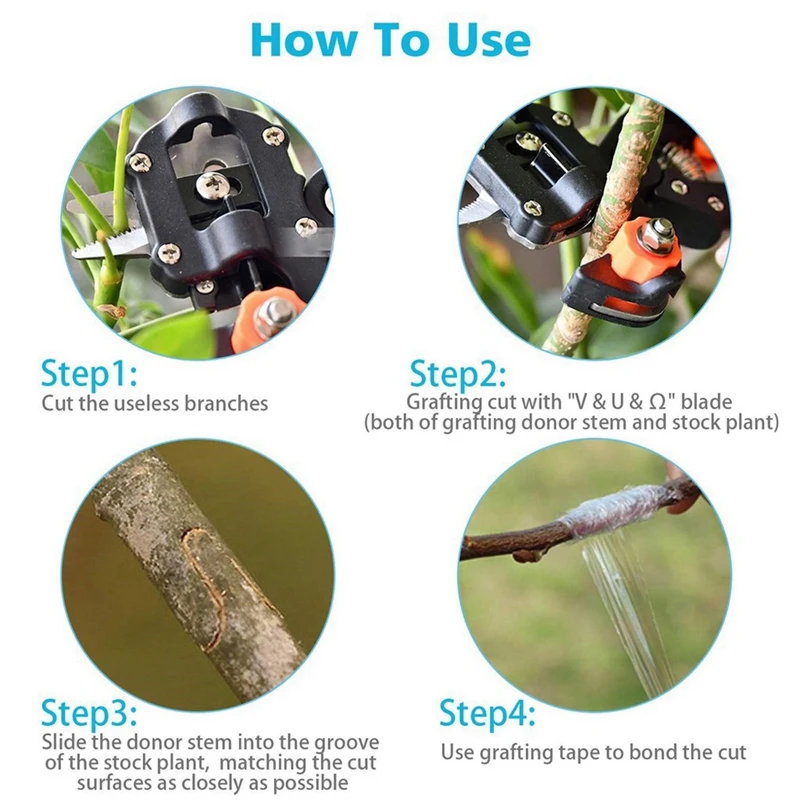 How To Use

Step1:
Cut the useless branches

Step2:
Grafting cut with "V & U & Ω" blade (both of grafting donor stem and stock plant)

Step3:
Slide the donor stem into the groove of the stock plant, matching the cut surfaces as closely as possible

Step4:
Use grafting tape to bond the cut