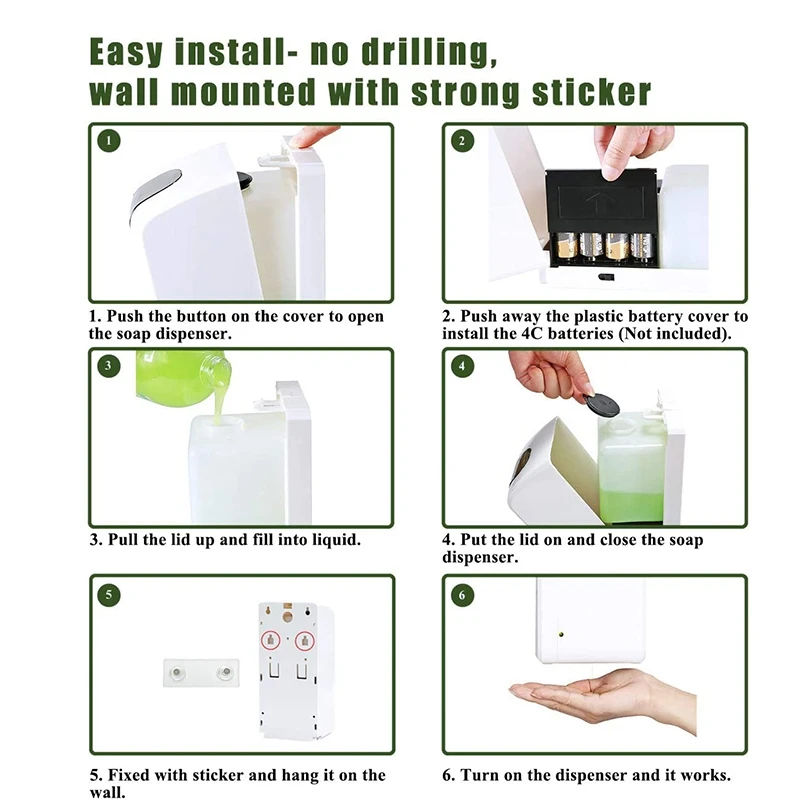 Easy install- no drilling,
wall mounted with strong sticker

1

1. Push the button on the cover to open the soap dispenser.

2

2. Push away the plastic battery cover to install the 4C batteries (Not included).

3

3. Pull the lid up and fill into liquid.

4

4. Put the lid on and close the soap dispenser.

5

5. Fixed with sticker and hang it on the wall.

6

6. Turn on the dispenser and it works.