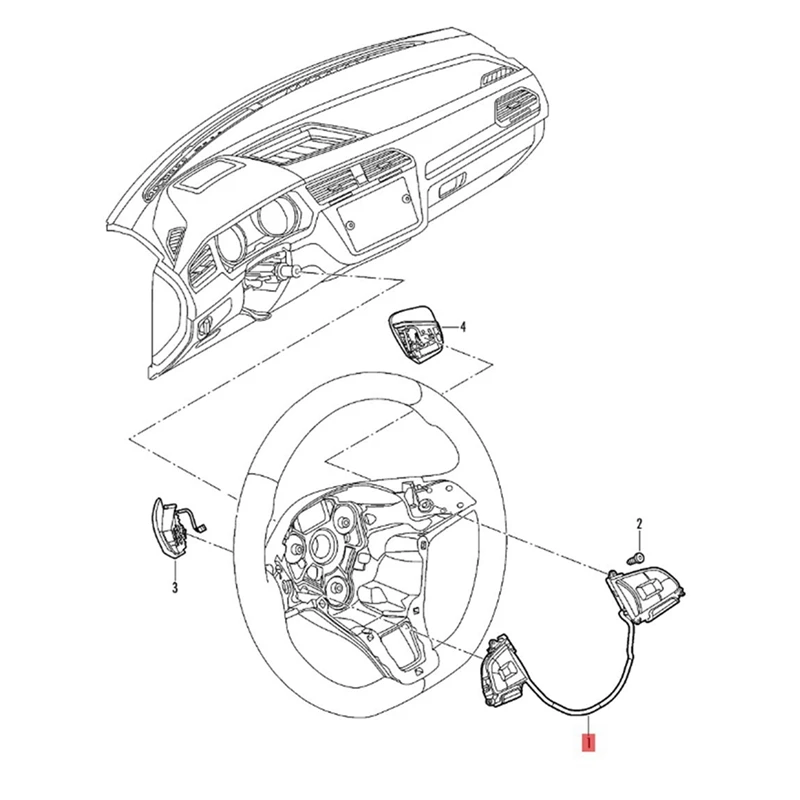 4
2
3
1