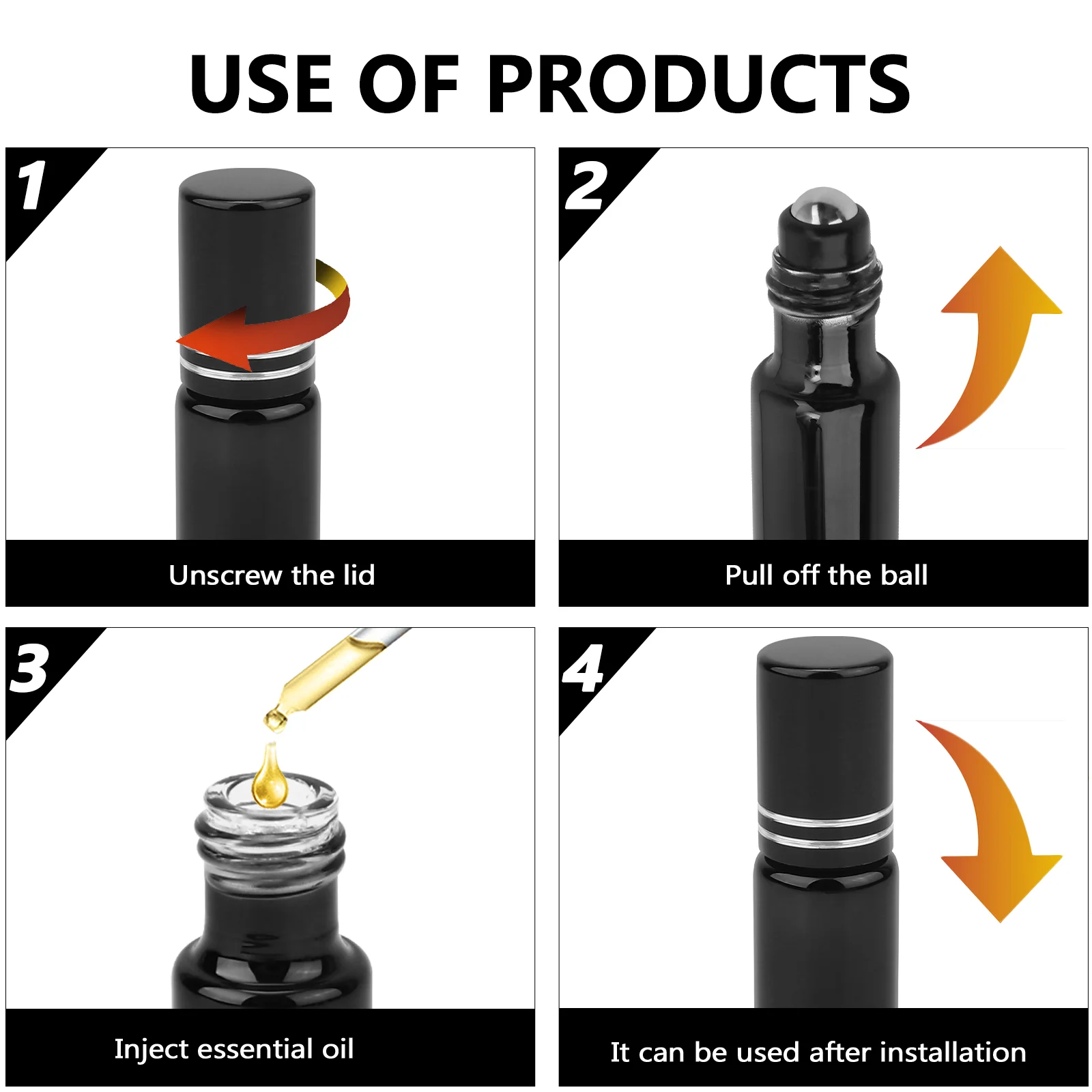 USE OF PRODUCTS

1

Unscrew the lid

2

Pull off the ball

3

Inject essential oil

4

It can be used after installation