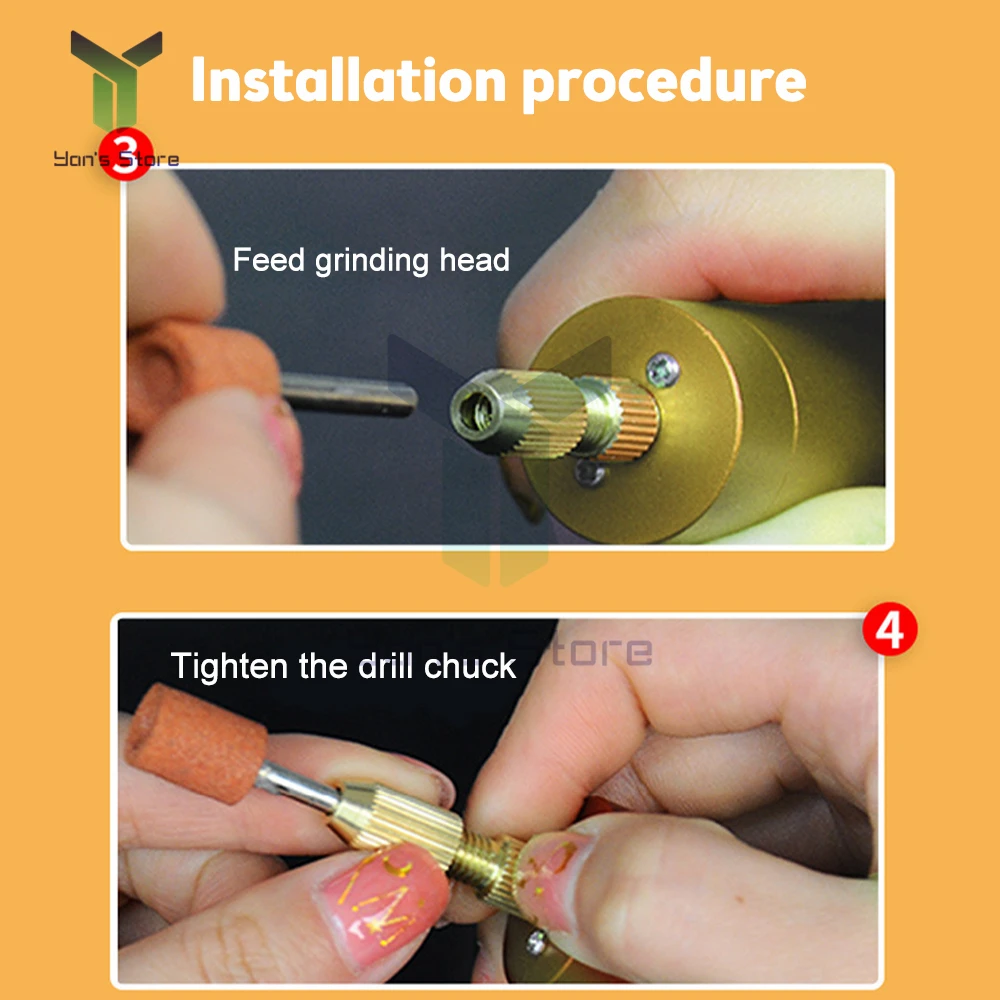 Yan's Store

Installation procedure

3

Feed grinding head

4

Tighten the drill chuck

Store