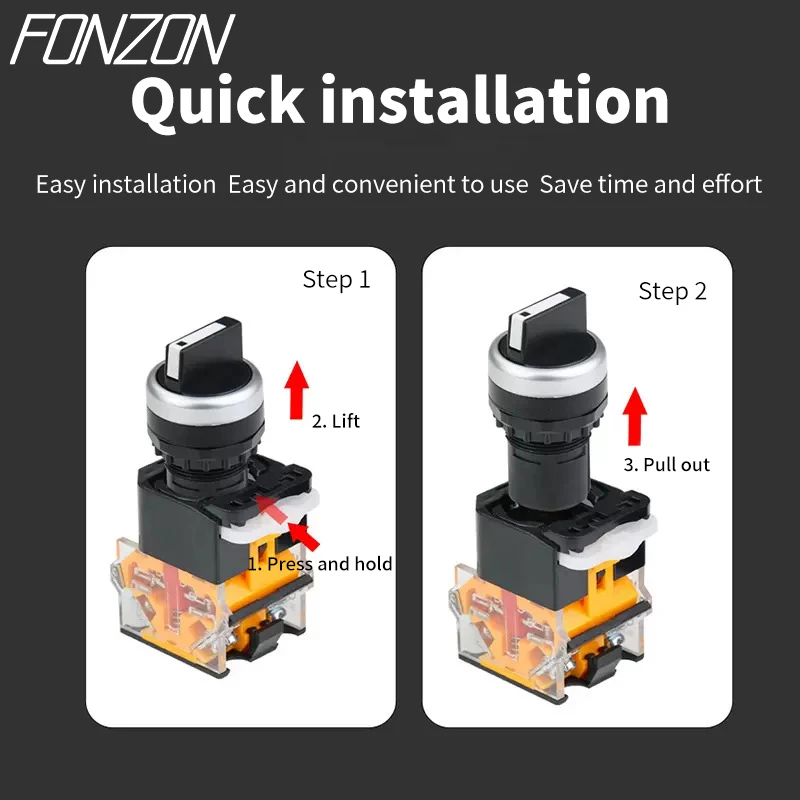 FONZON

Quick installation

Easy installation  Easy and convenient to use  Save time and effort

Step 1

2. Lift

1. Press and hold

Step 2

3. Pull out