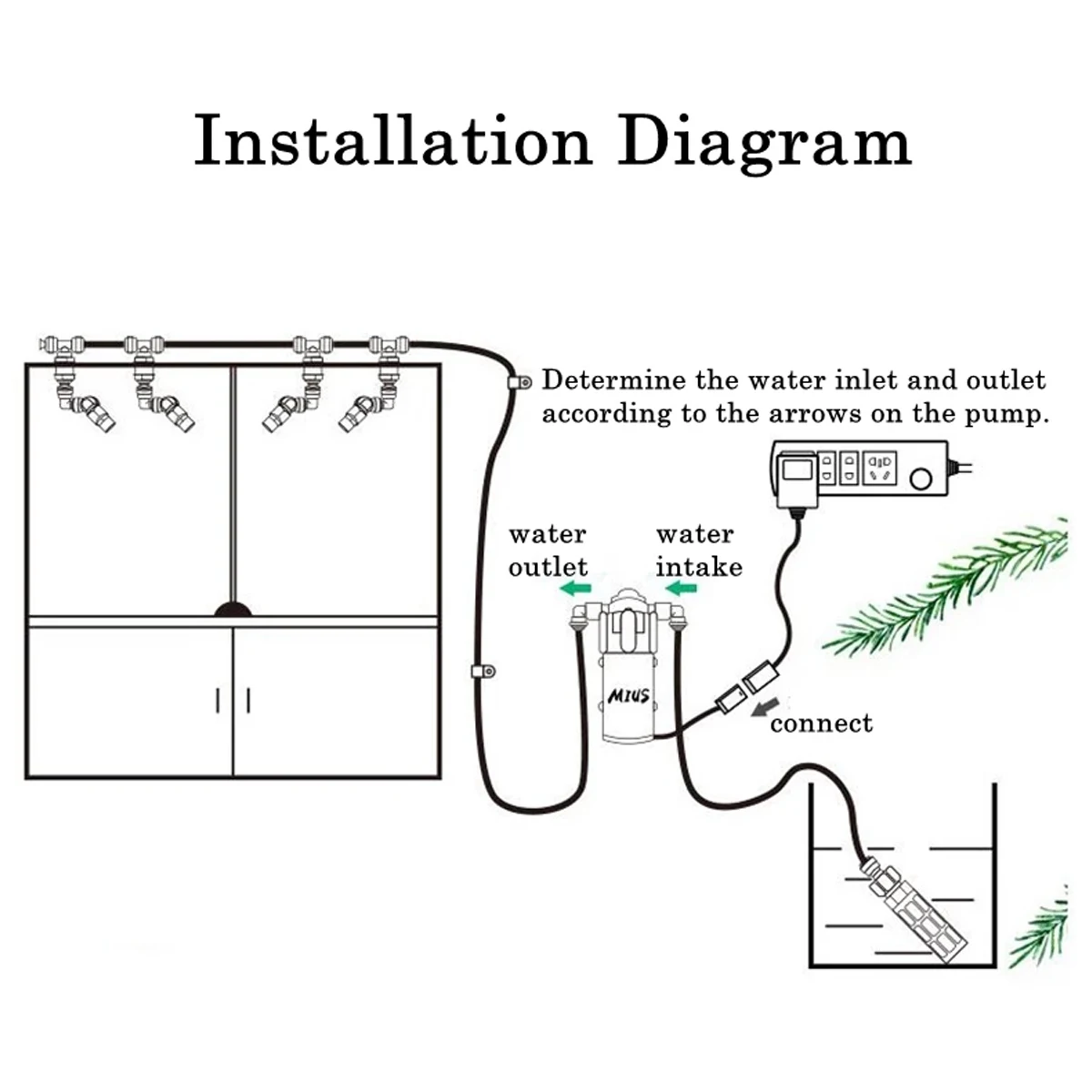 Installation Diagram

Determine the water inlet and outlet according to the arrows on the pump.

water outlet

water intake

MIUS

connect