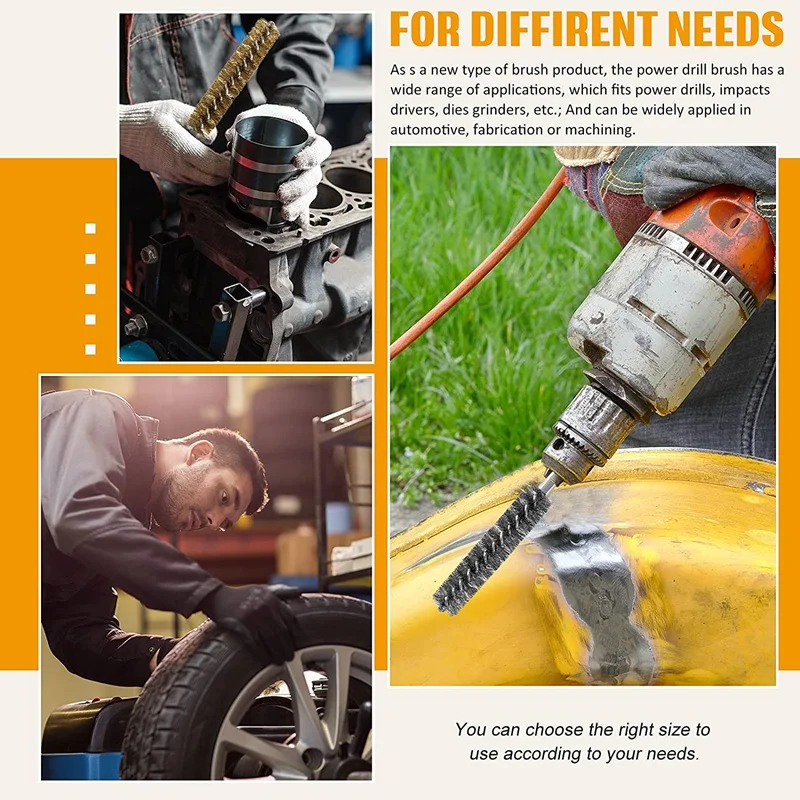 FOR DIFFIRENT NEEDS

As s a new type of brush product, the power drill brush has a wide range of applications, which fits power drills, impacts drivers, dies grinders, etc.; And can be widely applied in automotive, fabrication or machining.

You can choose the right size to use according to your needs.