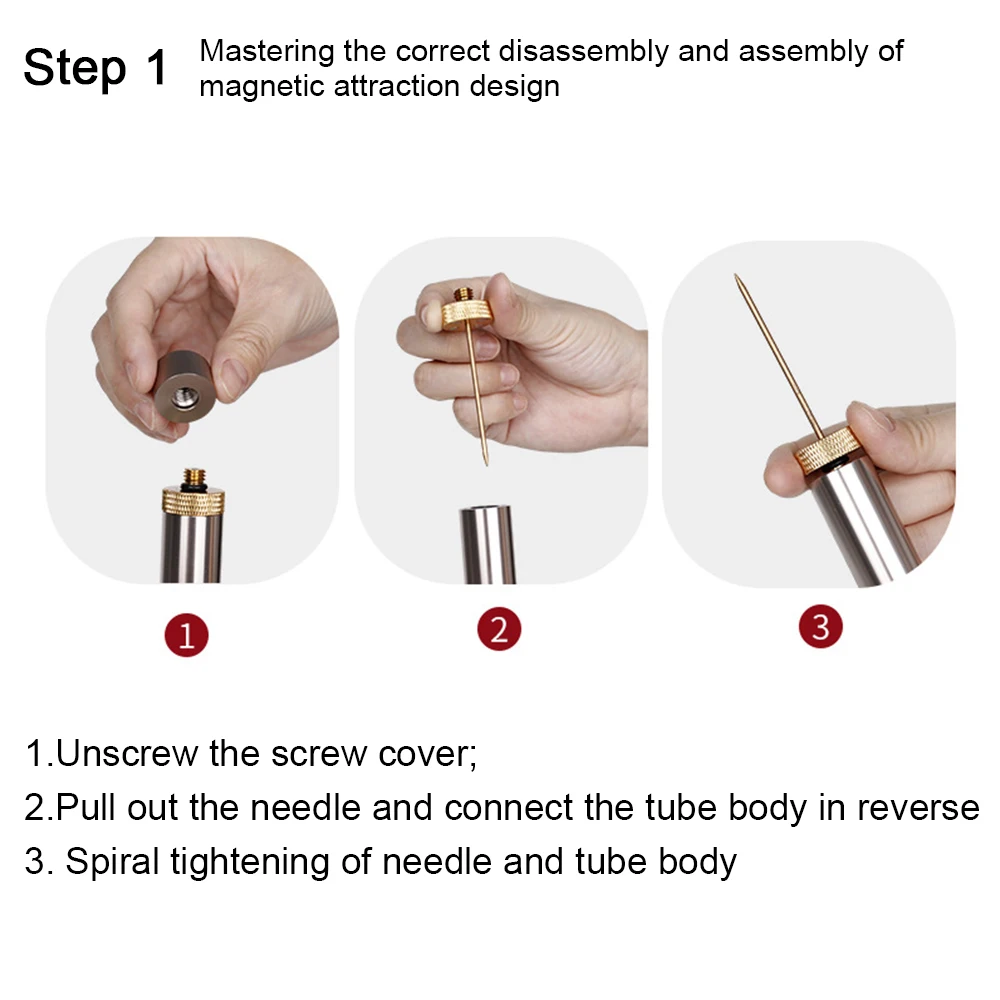 Step 1 Mastering the correct disassembly and assembly of magnetic attraction design

1

2

3

1.Unscrew the screw cover;
2.Pull out the needle and connect the tube body in reverse
3. Spiral tightening of needle and tube body