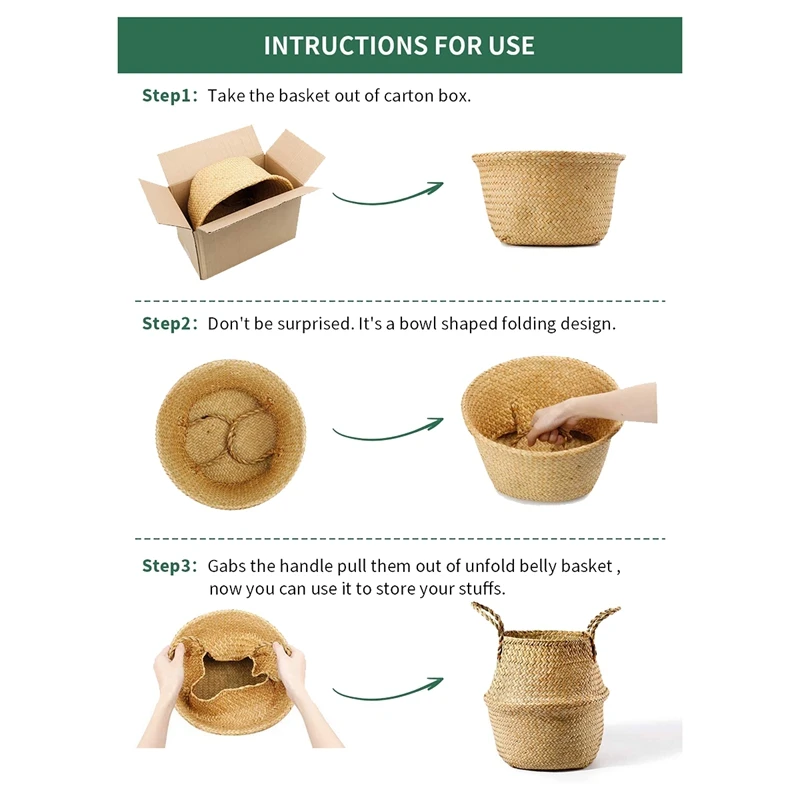 INTRUCTIONS FOR USE

Step1: Take the basket out of carton box.

Step2: Don't be surprised. It's a bowl shaped folding design.

Step3: Gabs the handle pull them out of unfold belly basket , now you can use it to store your stuffs.