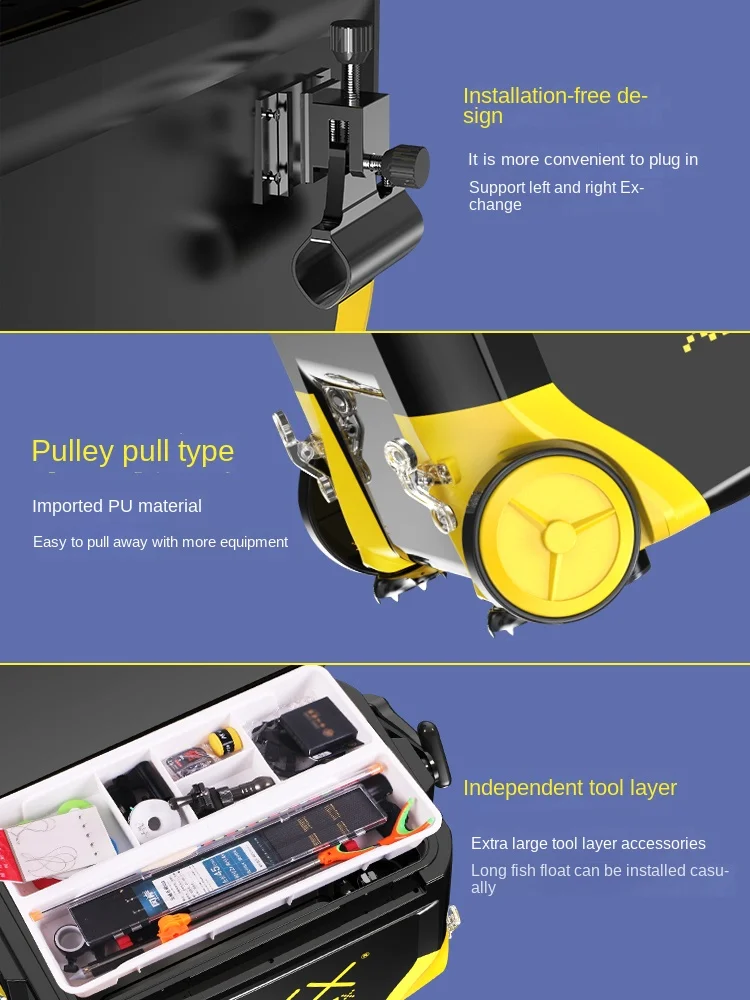 Installation-free design

It is more convenient to plug in

Support left and right Exchange

Pulley pull type

Imported PU material

Easy to pull away with more equipment

Independent tool layer

Extra large tool layer accessories

Long fish float can be installed casually