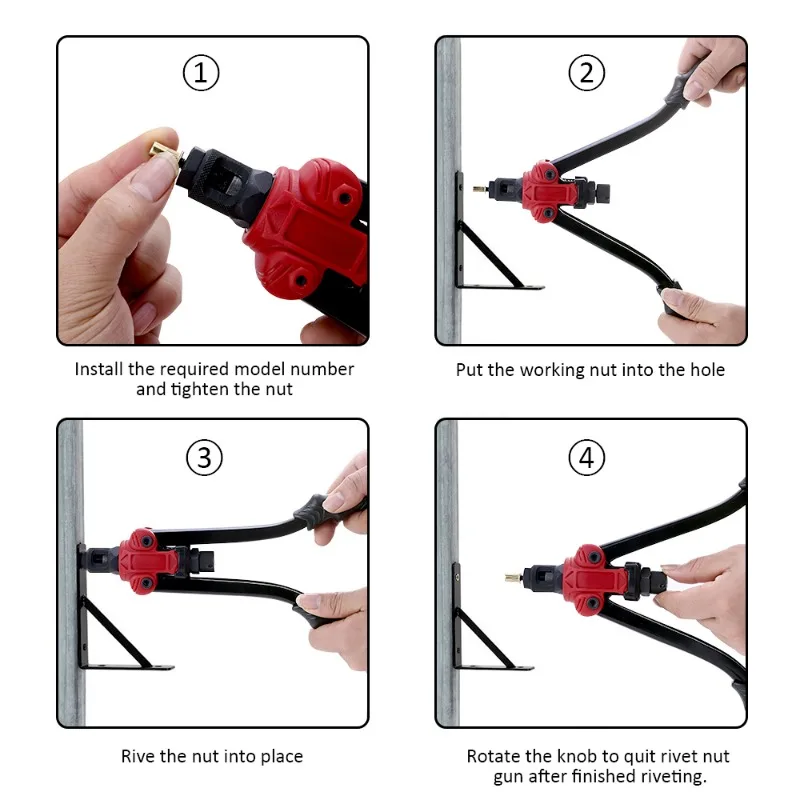 ①

Install the required model number and tighten the nut

②

Put the working nut into the hole

③

Rive the nut into place

④

Rotate the knob to quit rivet nut gun after finished riveting.