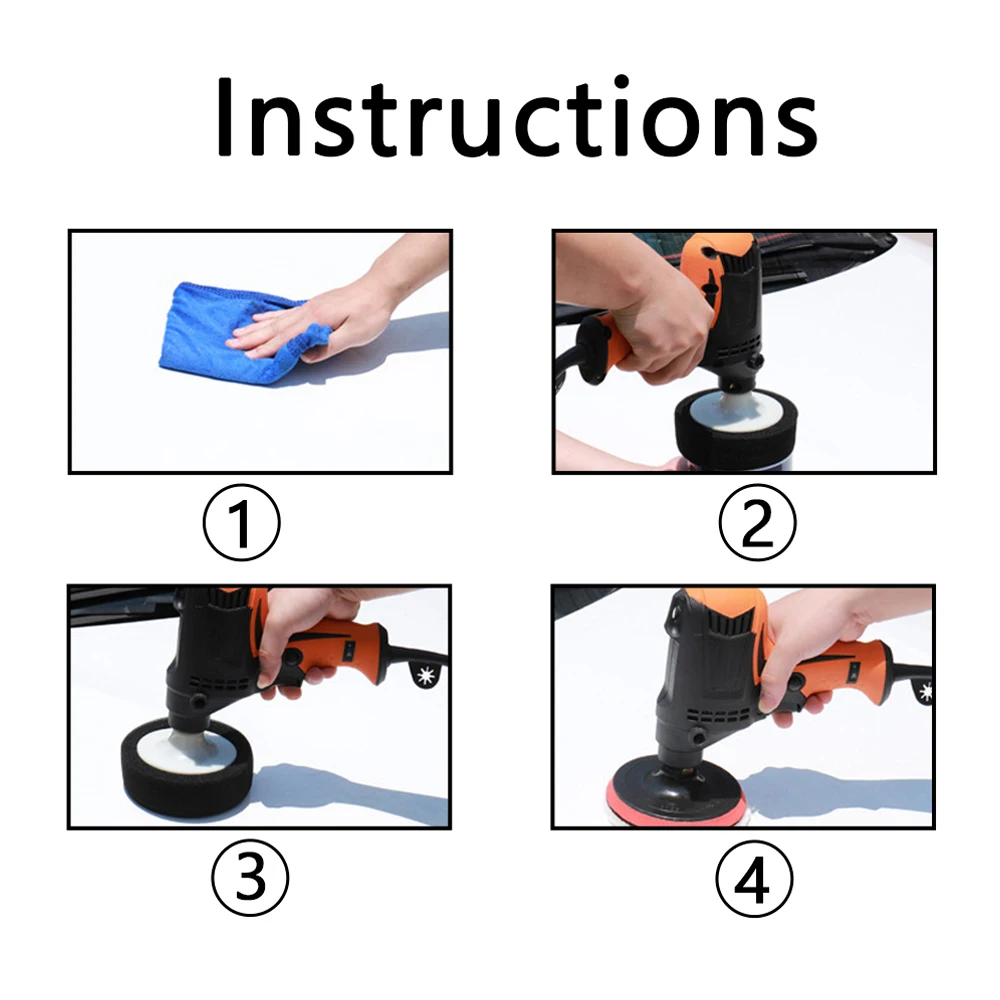 Instructions

①

②

③

④