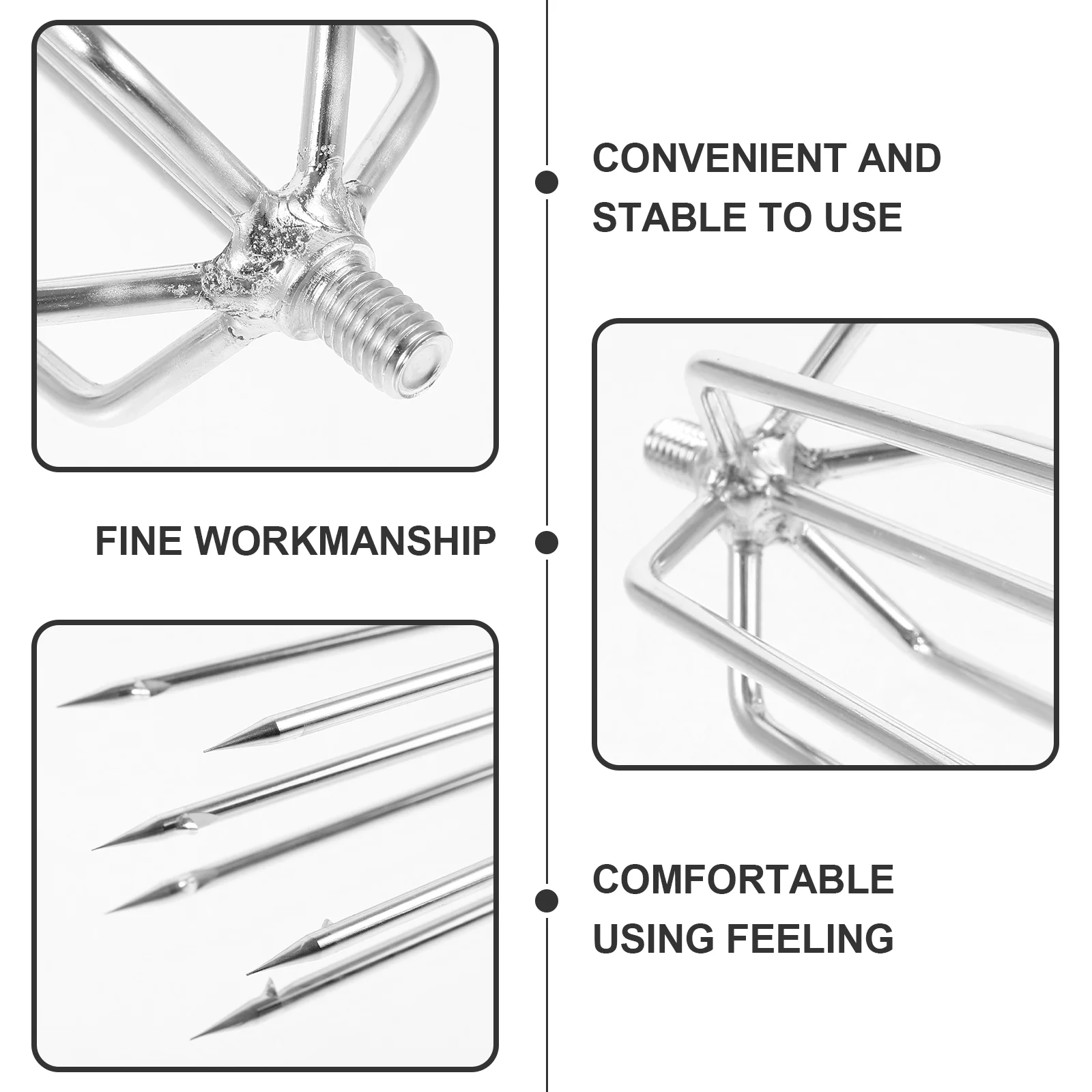 CONVENIENT AND STABLE TO USE

FINE WORKMANSHIP

COMFORTABLE USING FEELING