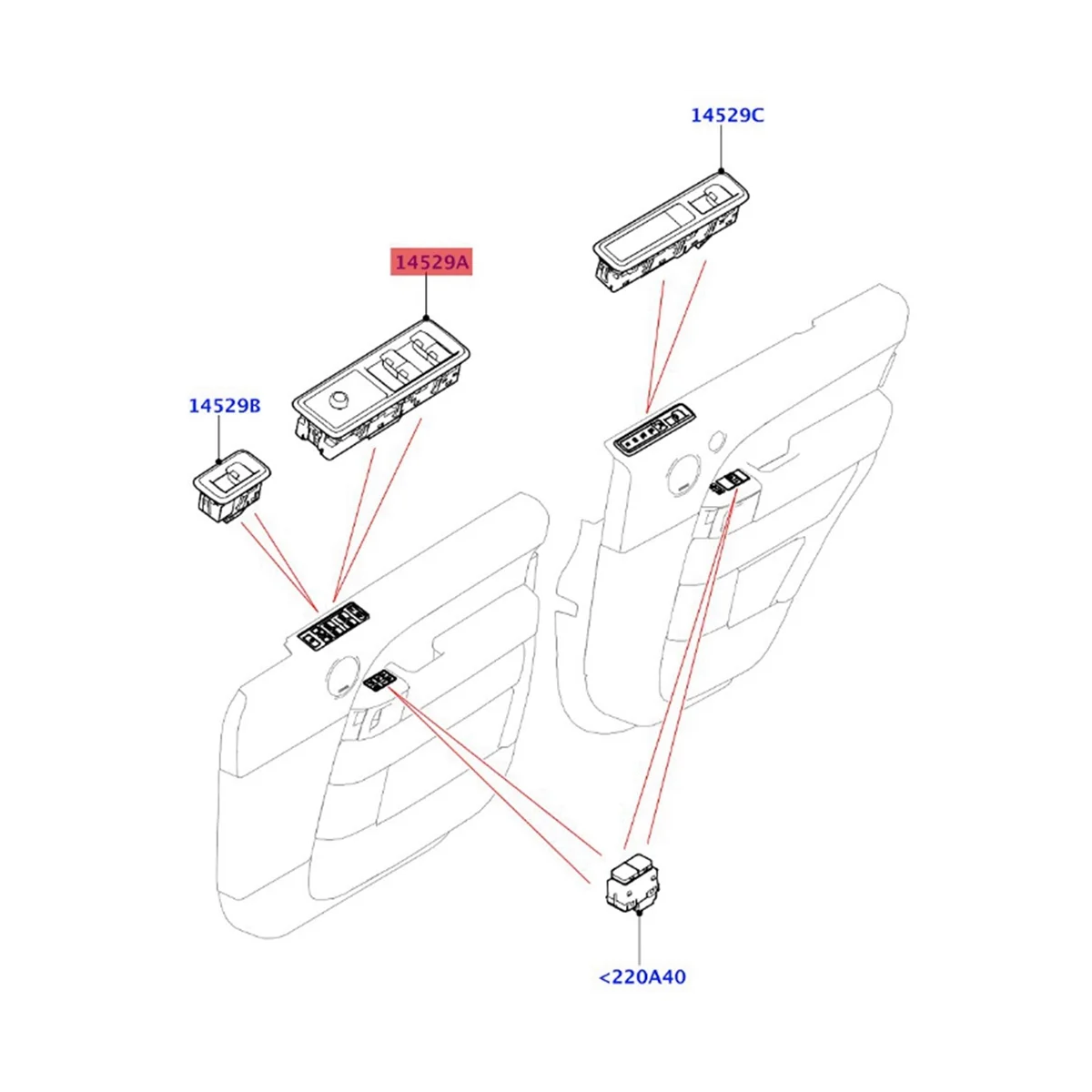 14529C

14529A

14529B

<220A40