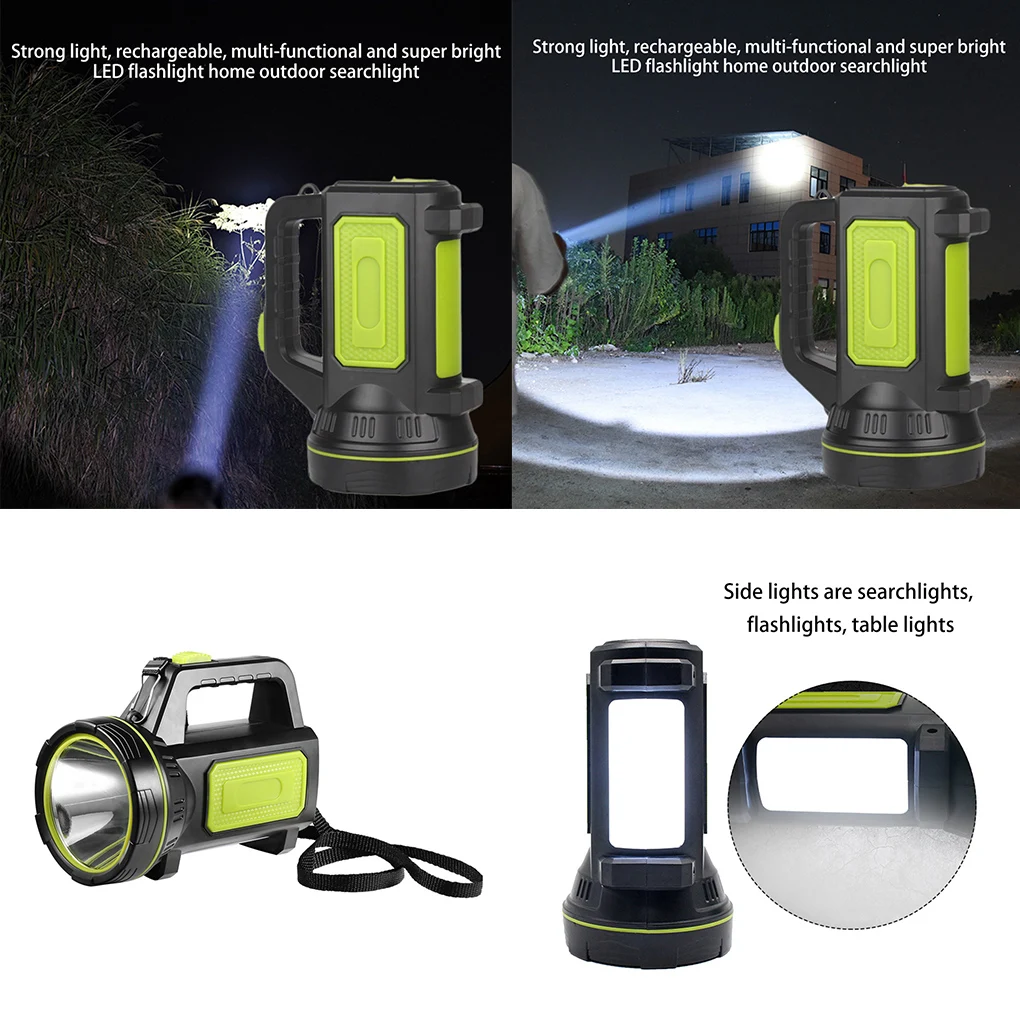 Strong light, rechargeable, multi-functional and super bright LED flashlight home outdoor searchlight

Strong light, rechargeable, multi-functional and super bright LED flashlight home outdoor searchlight

Side lights are searchlights, flashlights, table lights