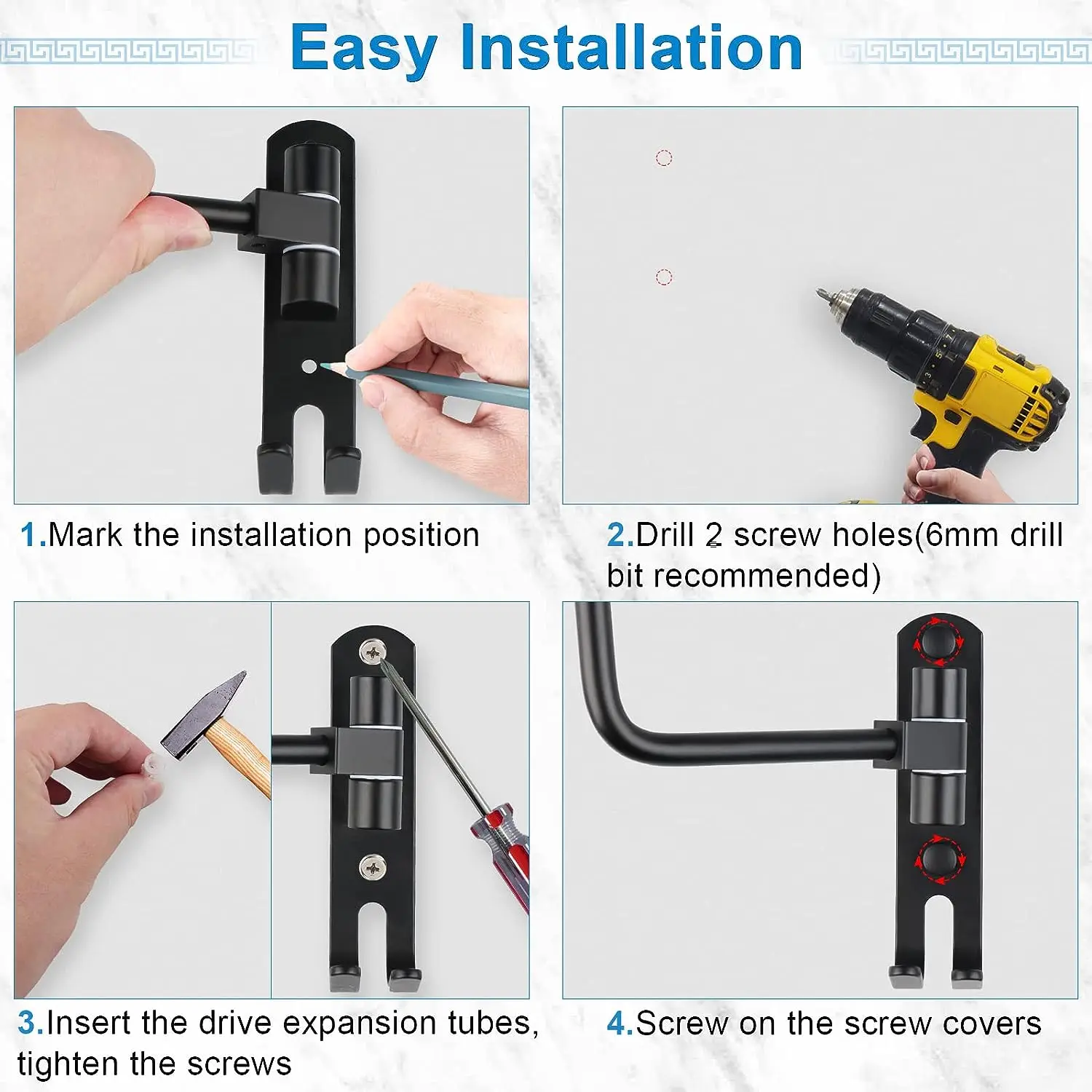 Easy Installation

1.Mark the installation position

2.Drill 2 screw holes(6mm drill bit recommended)

3.Insert the drive expansion tubes, tighten the screws

4.Screw on the screw covers