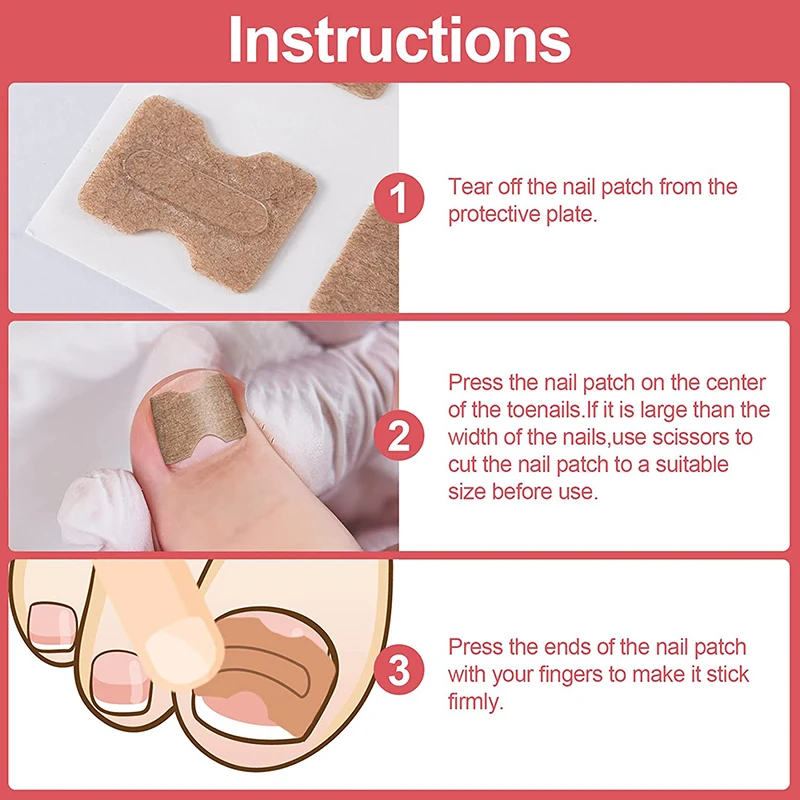 Instructions

1 Tear off the nail patch from the protective plate.

2 Press the nail patch on the center of the toenails.If it is large than the width of the nails,use scissors to cut the nail patch to a suitable size before use.

3 Press the ends of the nail patch with your fingers to make it stick firmly.