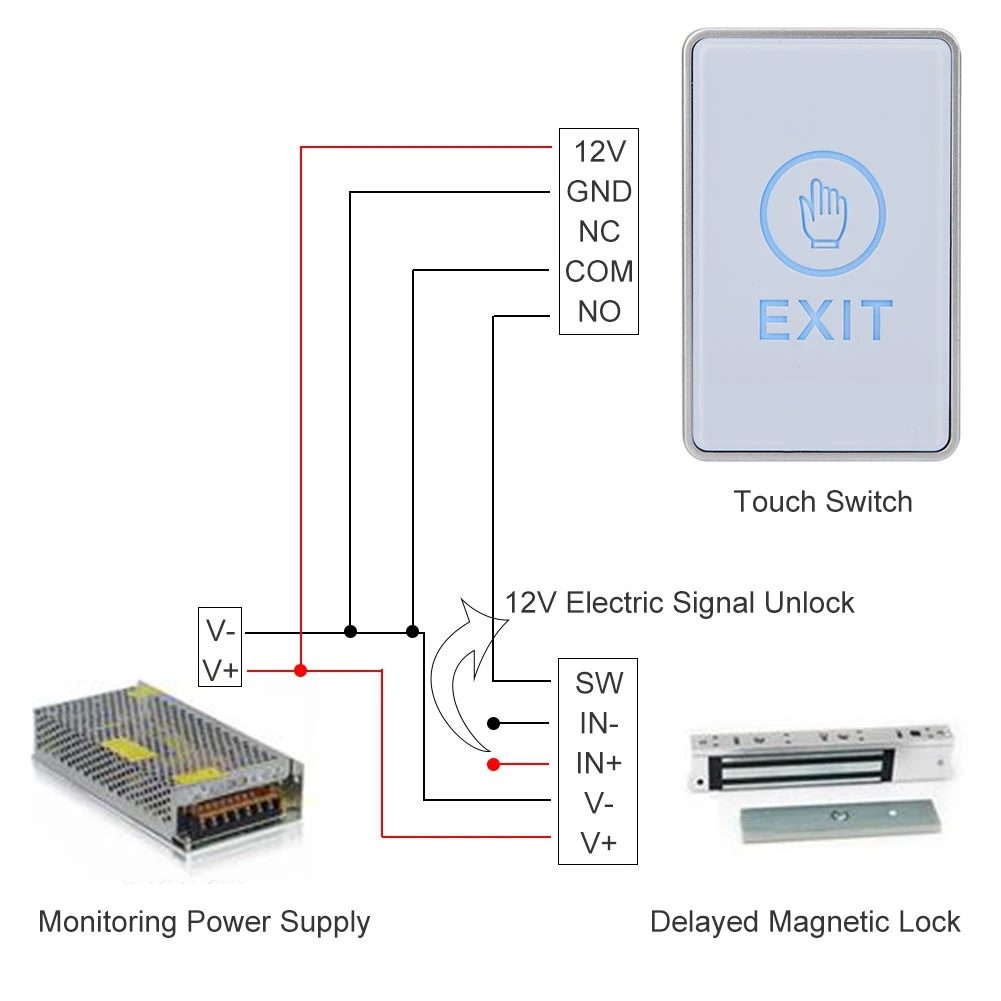 12V
GND
NC
COM
NO

EXIT

Touch Switch

12V Electric Signal Unlock

V-
V+

SW
IN-
IN+
V-
V+

Monitoring Power Supply

Delayed Magnetic Lock