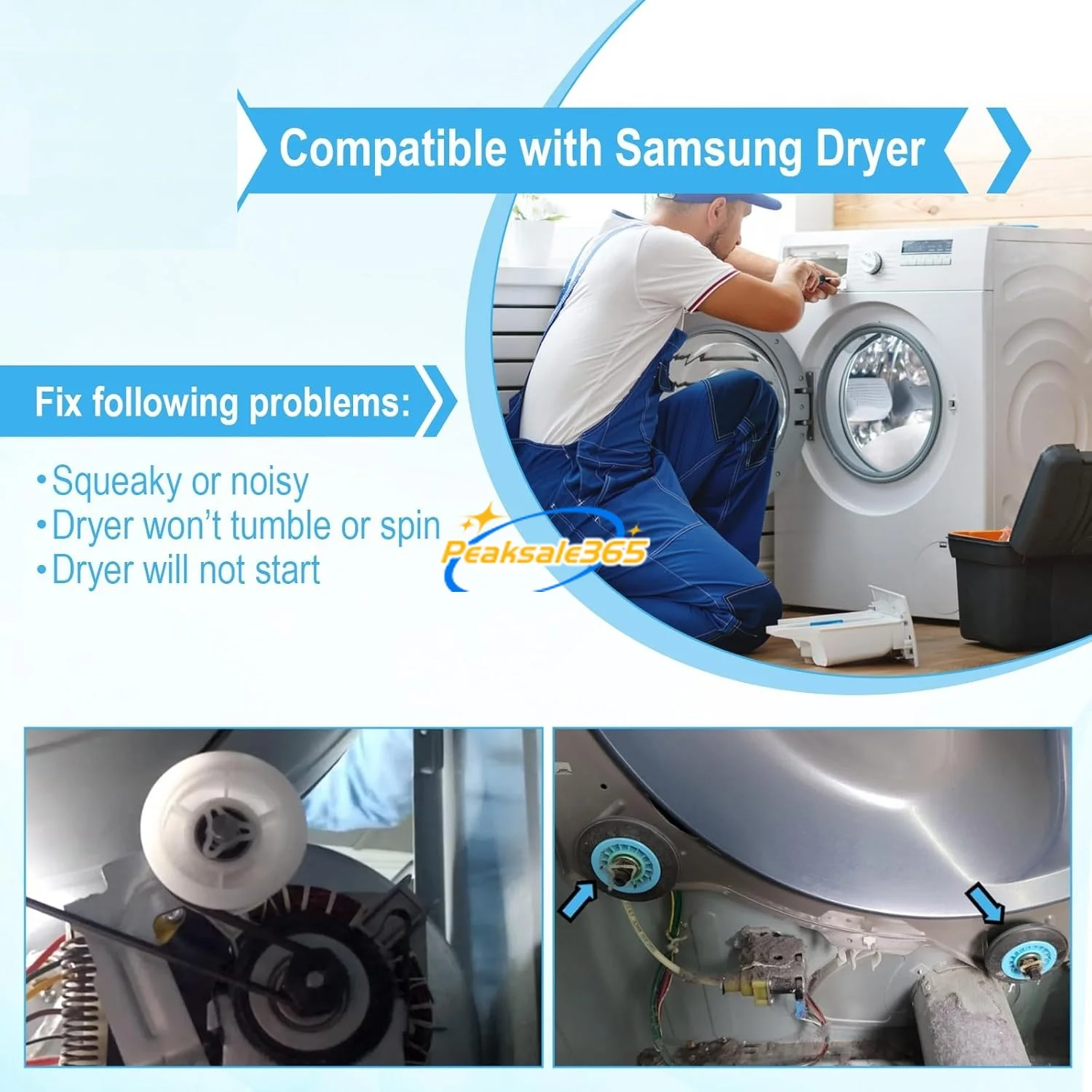 Compatible with Samsung Dryer

Fix following problems:

•Squeaky or noisy
•Dryer won't tumble or spin
•Dryer will not start

Peaksale365