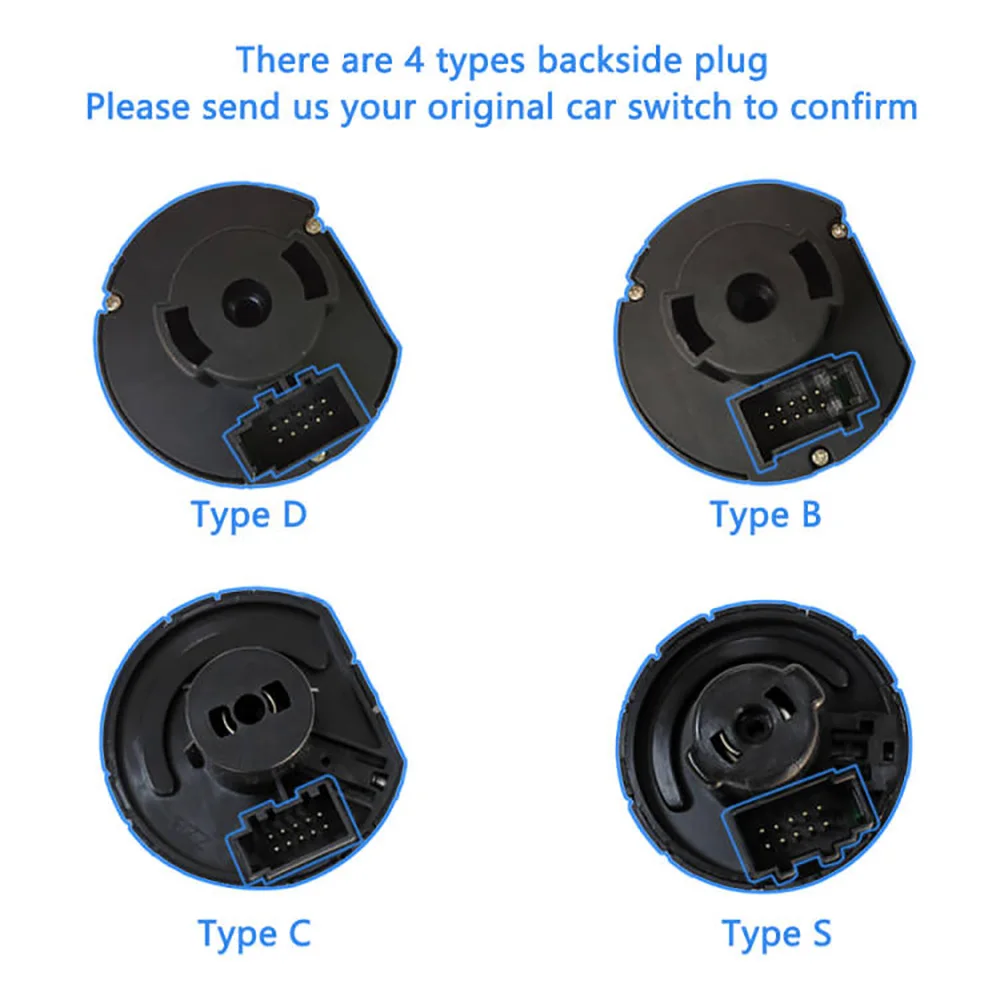 There are 4 types backside plug
Please send us your original car switch to confirm

Type D

Type B

Type C

Type S