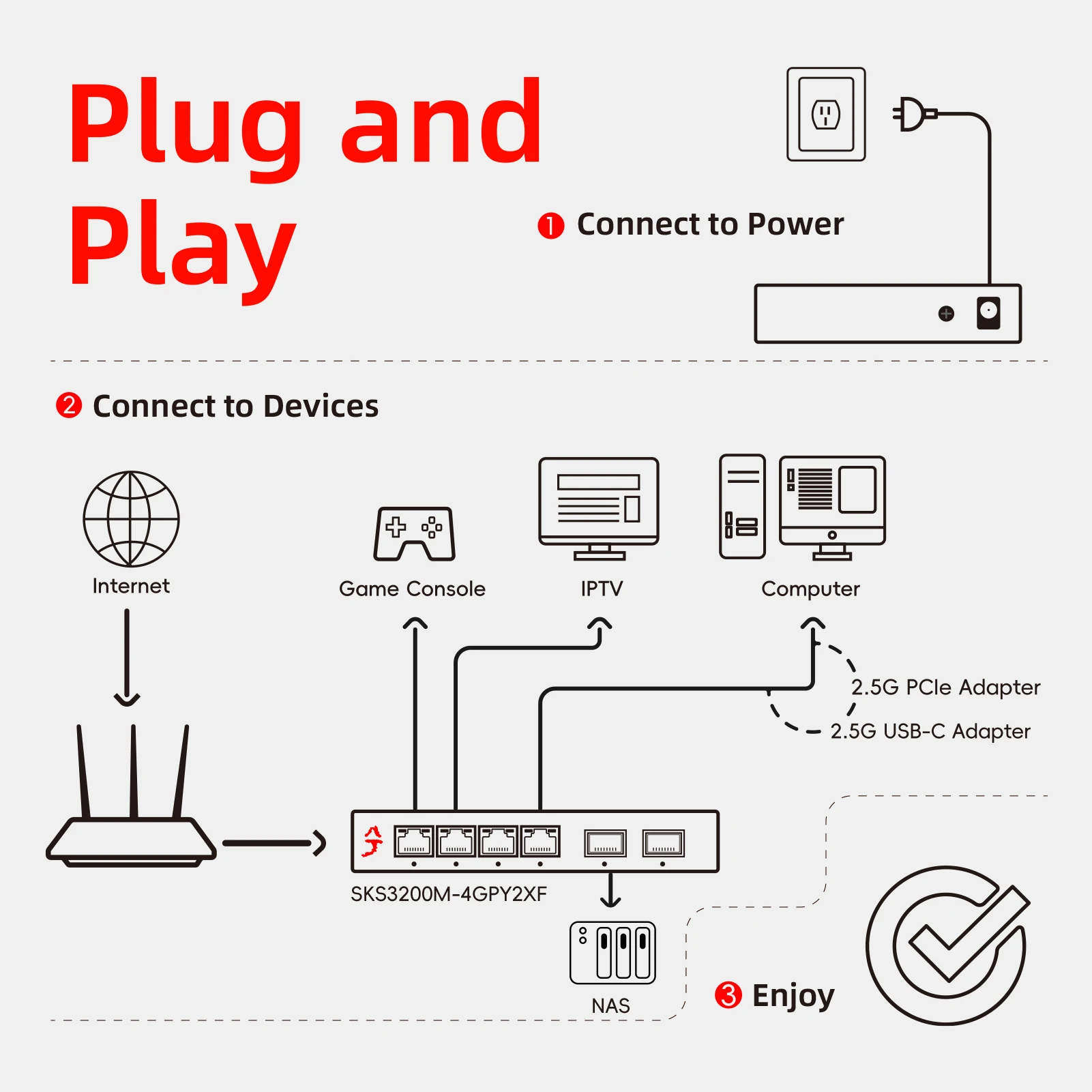 Plug and Play

❶ Connect to Power

❷ Connect to Devices

Internet

Game Console

IPTV

Computer

2.5G PCIe Adapter

2.5G USB-C Adapter

SKS3200M-4GPY2XF

NAS

❸ Enjoy