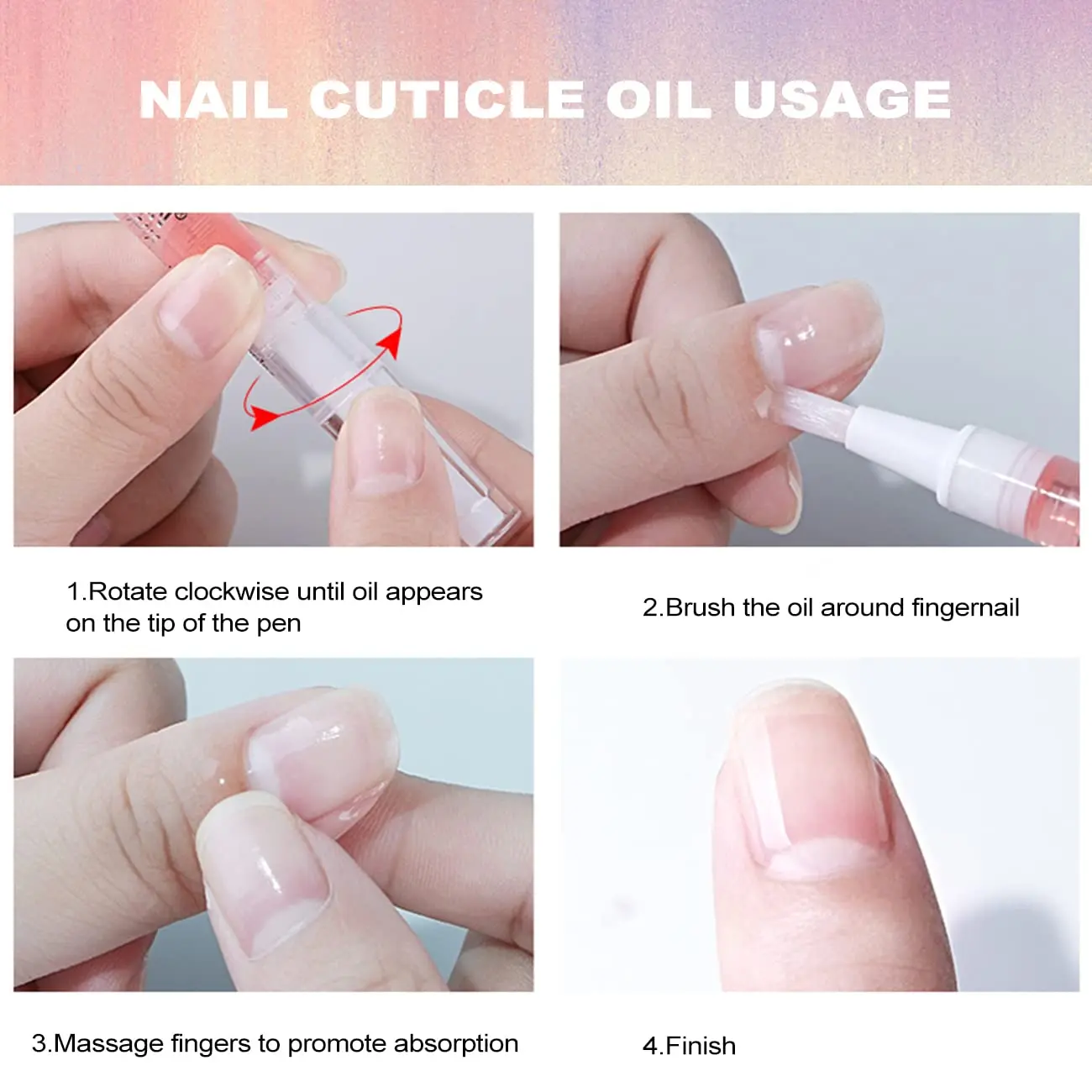 NAIL CUTICLE OIL USAGE

1.Rotate clockwise until oil appears on the tip of the pen

2.Brush the oil around fingernail

3.Massage fingers to promote absorption

4.Finish