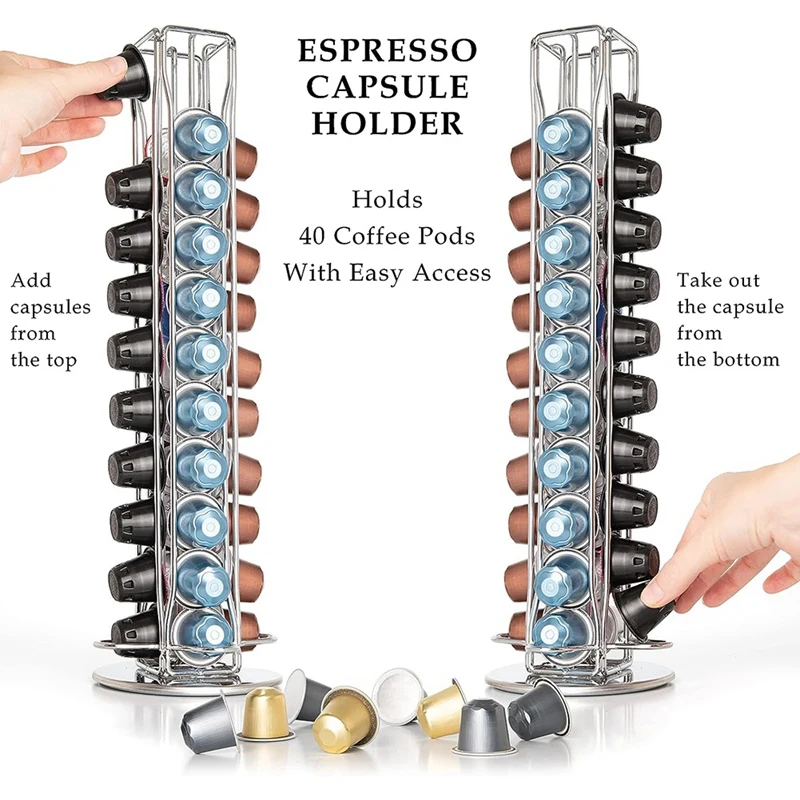 ESPRESSO CAPSULE HOLDER

Holds 40 Coffee Pods With Easy Access

Add capsules from the top

Take out the capsule from the bottom