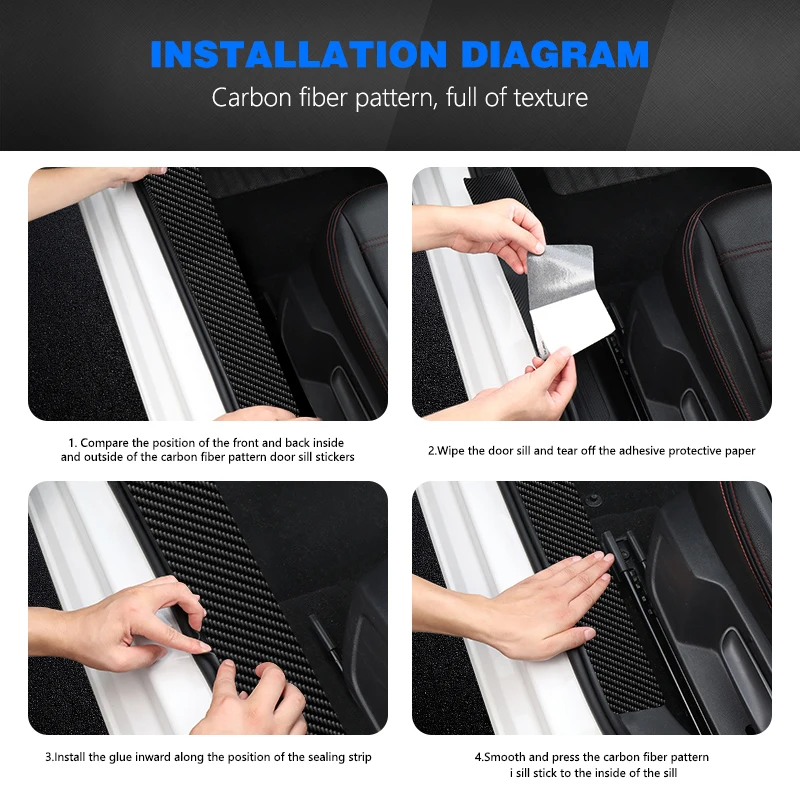 INSTALLATION DIAGRAM

Carbon fiber pattern, full of texture

1. Compare the position of the front and back inside and outside of the carbon fiber pattern door sill stickers

2.Wipe the door sill and tear off the adhesive protective paper

3.Install the glue inward along the position of the sealing strip

4.Smooth and press the carbon fiber pattern i sill stick to the inside of the sill