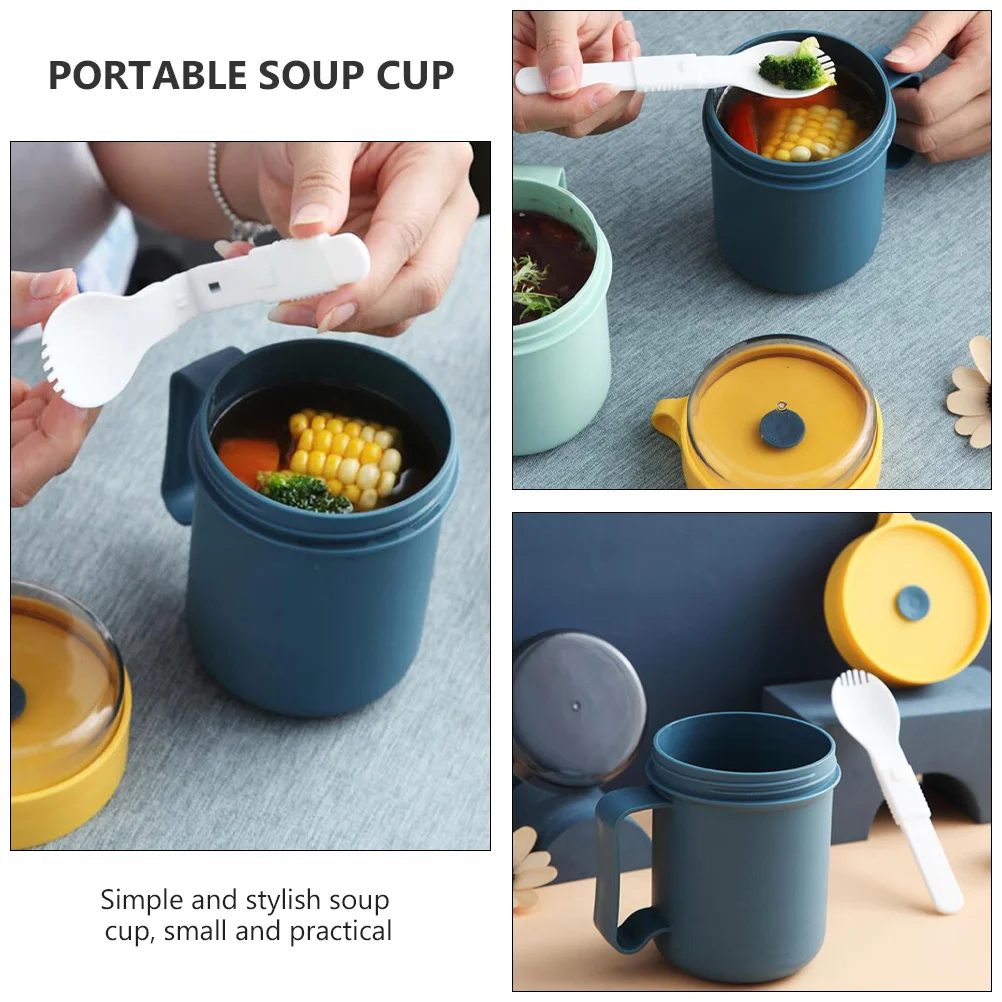 PORTABLE SOUP CUP

Simple and stylish soup cup, small and practical