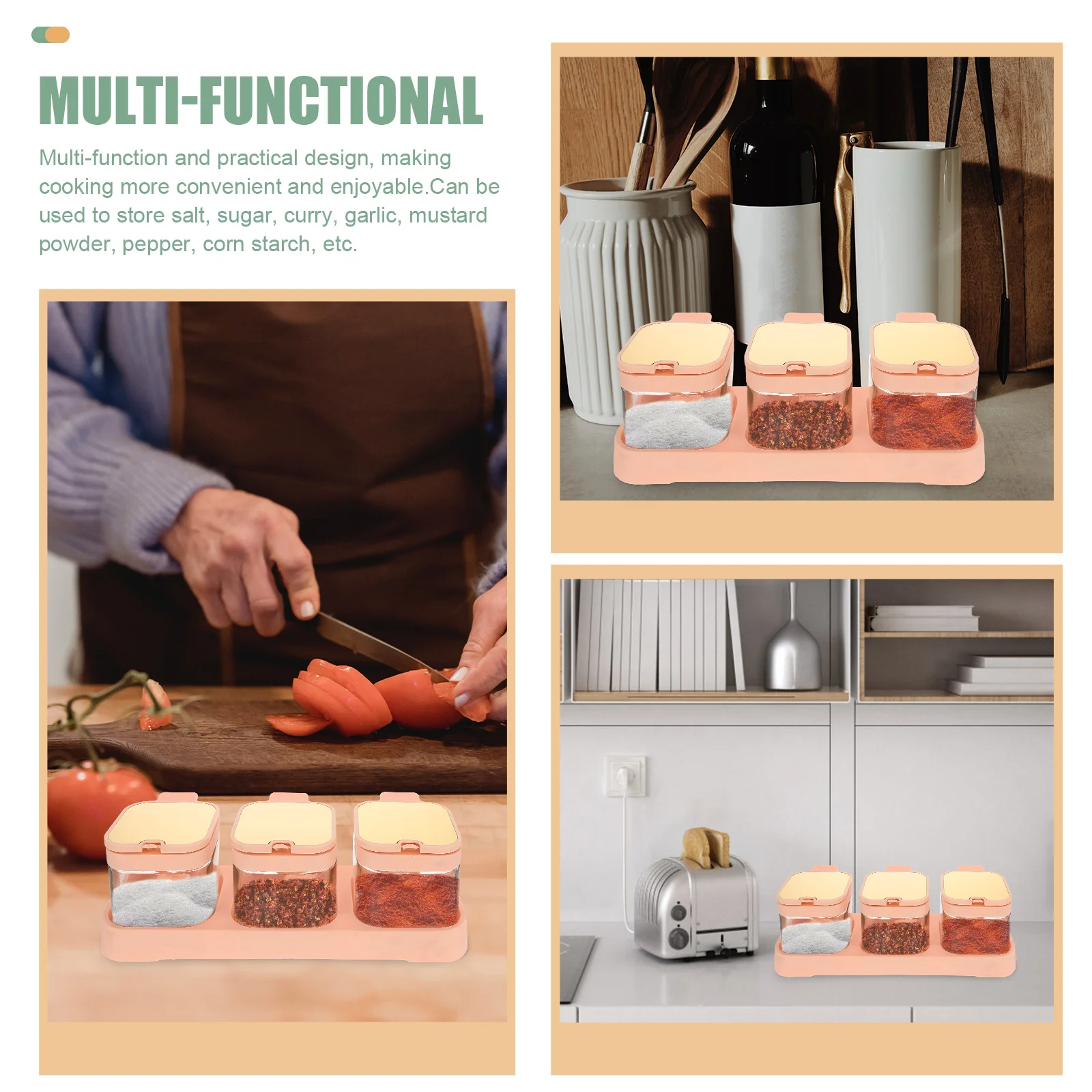 MULTI-FUNCTIONAL

Multi-function and practical design, making cooking more convenient and enjoyable.Can be used to store salt, sugar, curry, garlic, mustard powder, pepper, corn starch, etc.