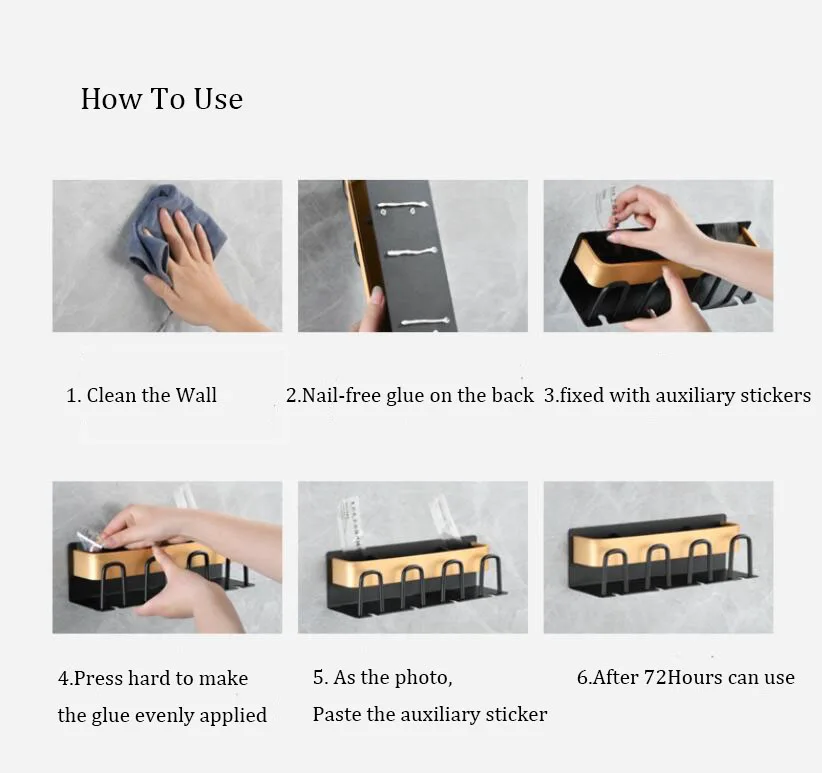 How To Use

1. Clean the Wall

2.Nail-free glue on the back

3.fixed with auxiliary stickers

4.Press hard to make the glue evenly applied

5. As the photo, Paste the auxiliary sticker

6.After 72Hours can use