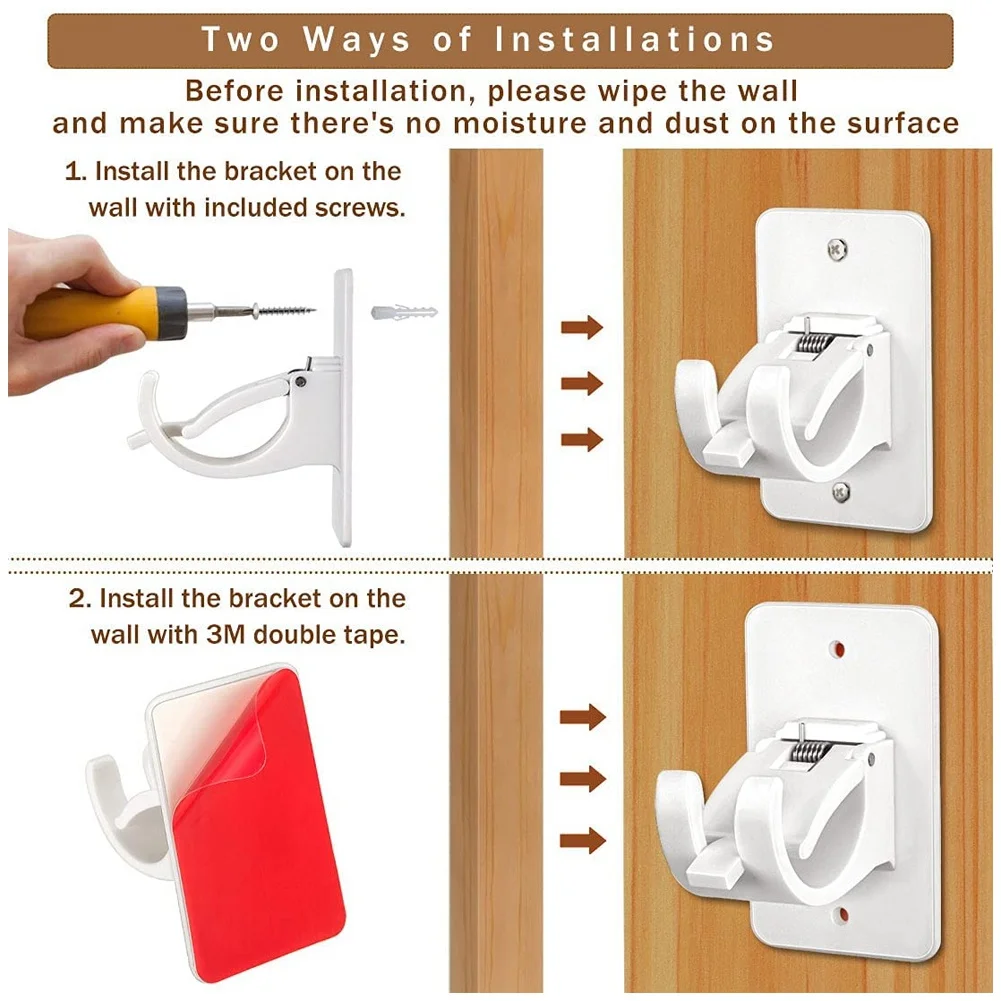 Two Ways of Installations

Before installation, please wipe the wall and make sure there's no moisture and dust on the surface

1. Install the bracket on the wall with included screws.

2. Install the bracket on the wall with 3M double tape.