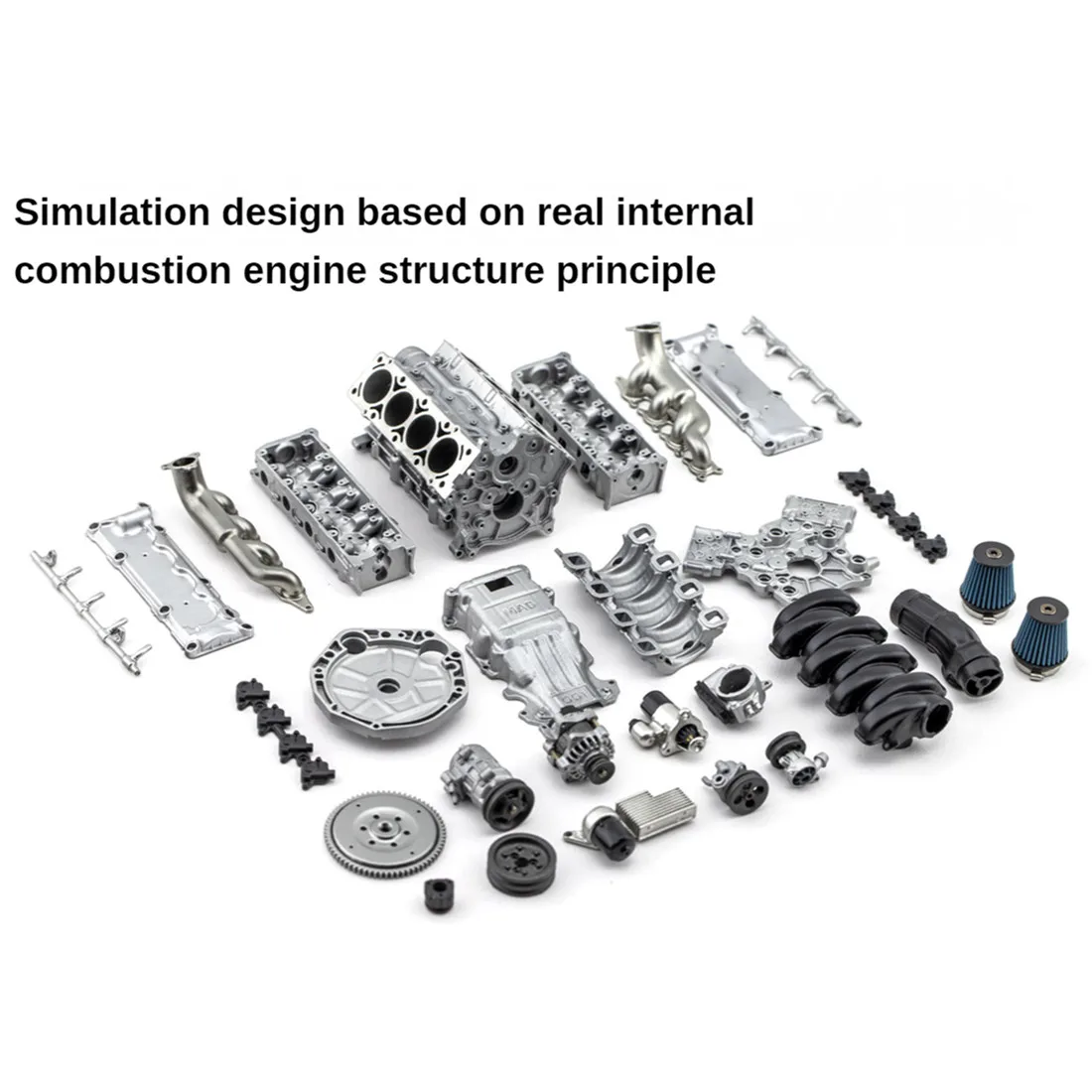 Simulation design based on real internal combustion engine structure principle