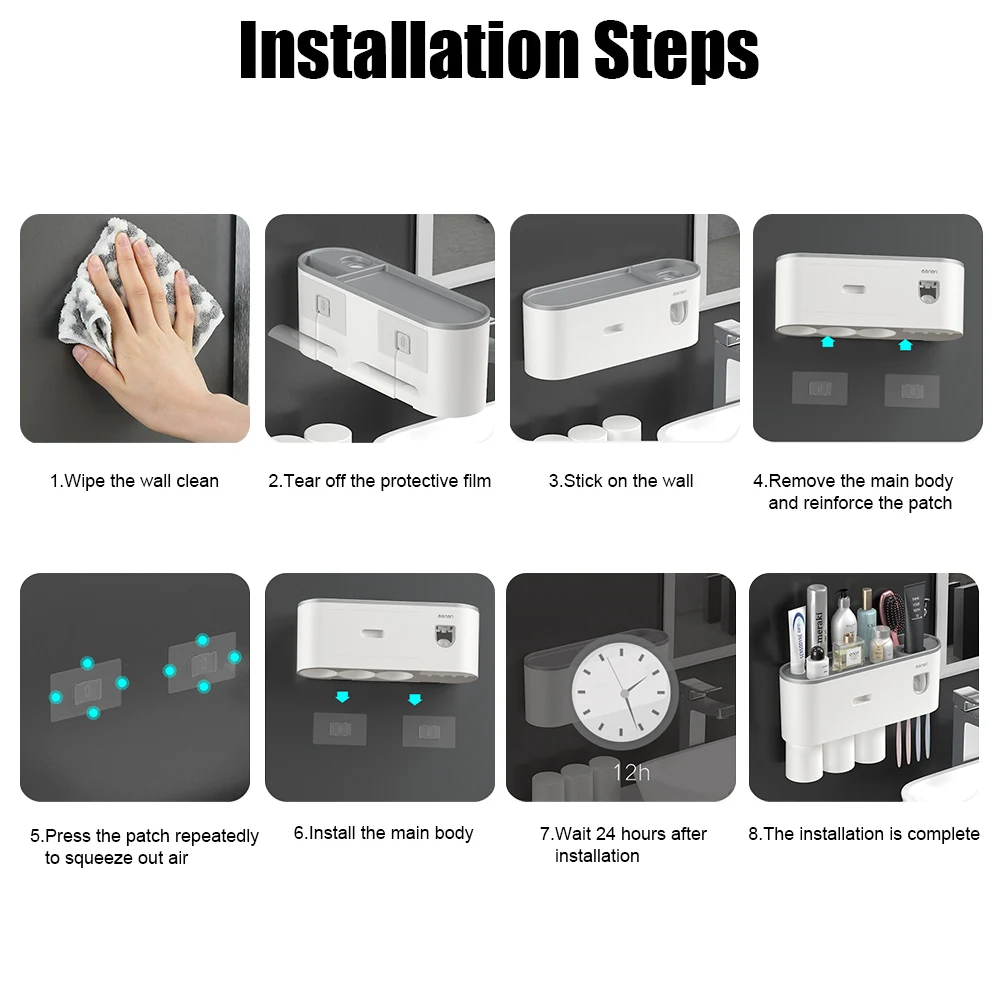 Installation Steps

1.Wipe the wall clean

2.Tear off the protective film

3.Stick on the wall

4.Remove the main body and reinforce the patch

5.Press the patch repeatedly to squeeze out air

6.Install the main body

12h

7.Wait 24 hours after installation

8.The installation is complete