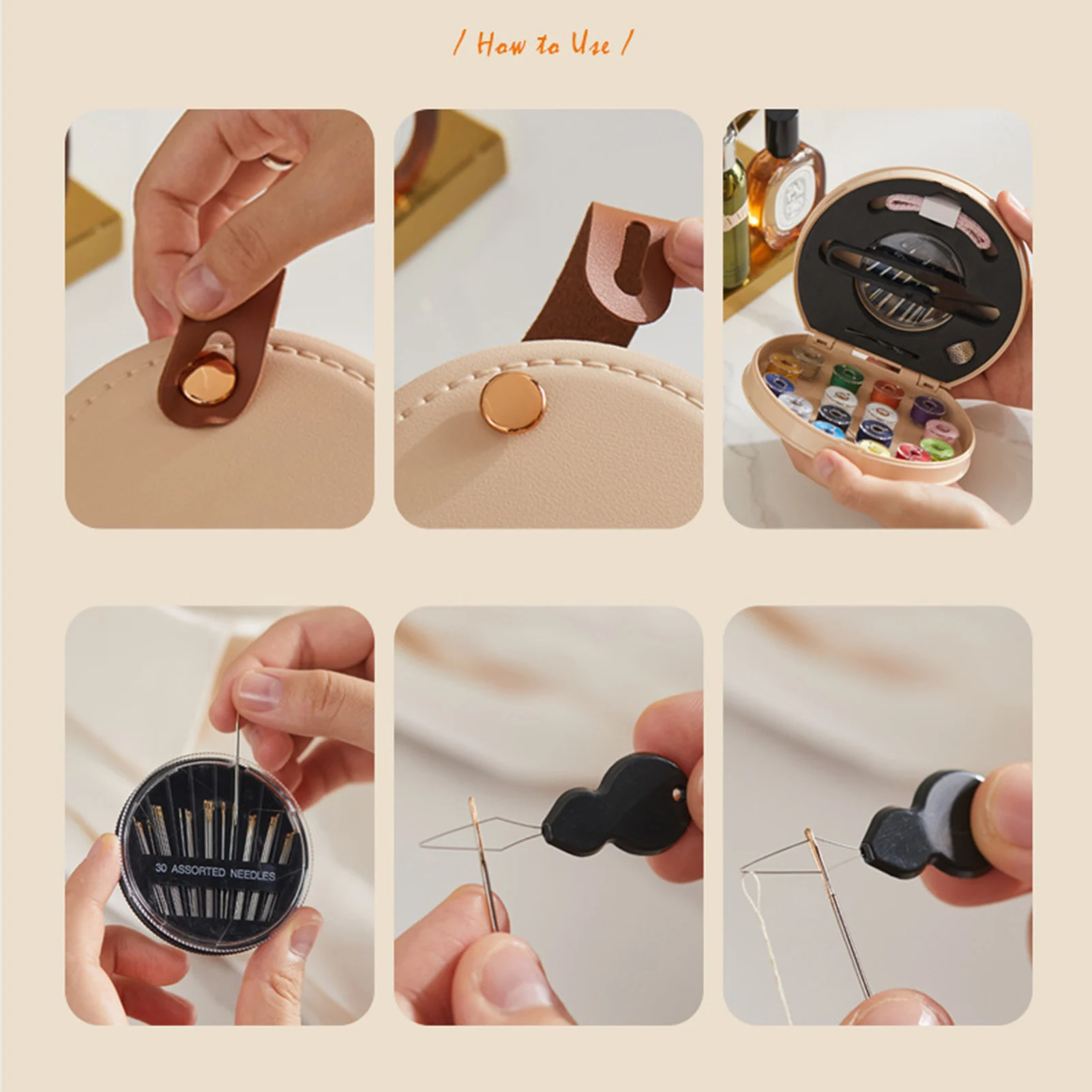 / How to Use /

30 ASSORTED NEEDLES