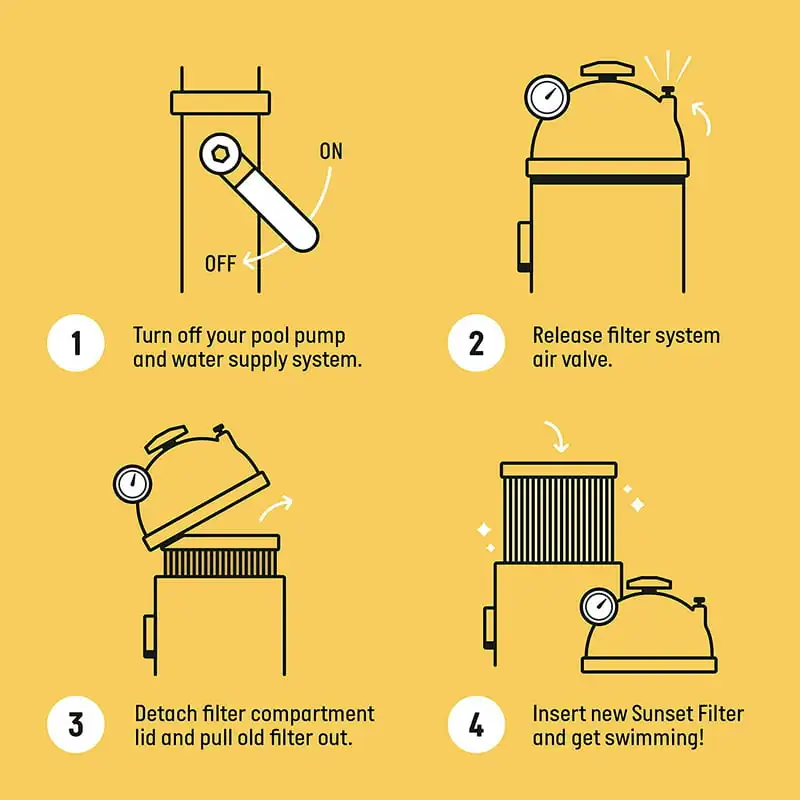 ON

OFF

1 Turn off your pool pump and water supply system.

2 Release filter system air valve.

3 Detach filter compartment lid and pull old filter out.

4 Insert new Sunset Filter and get swimming!