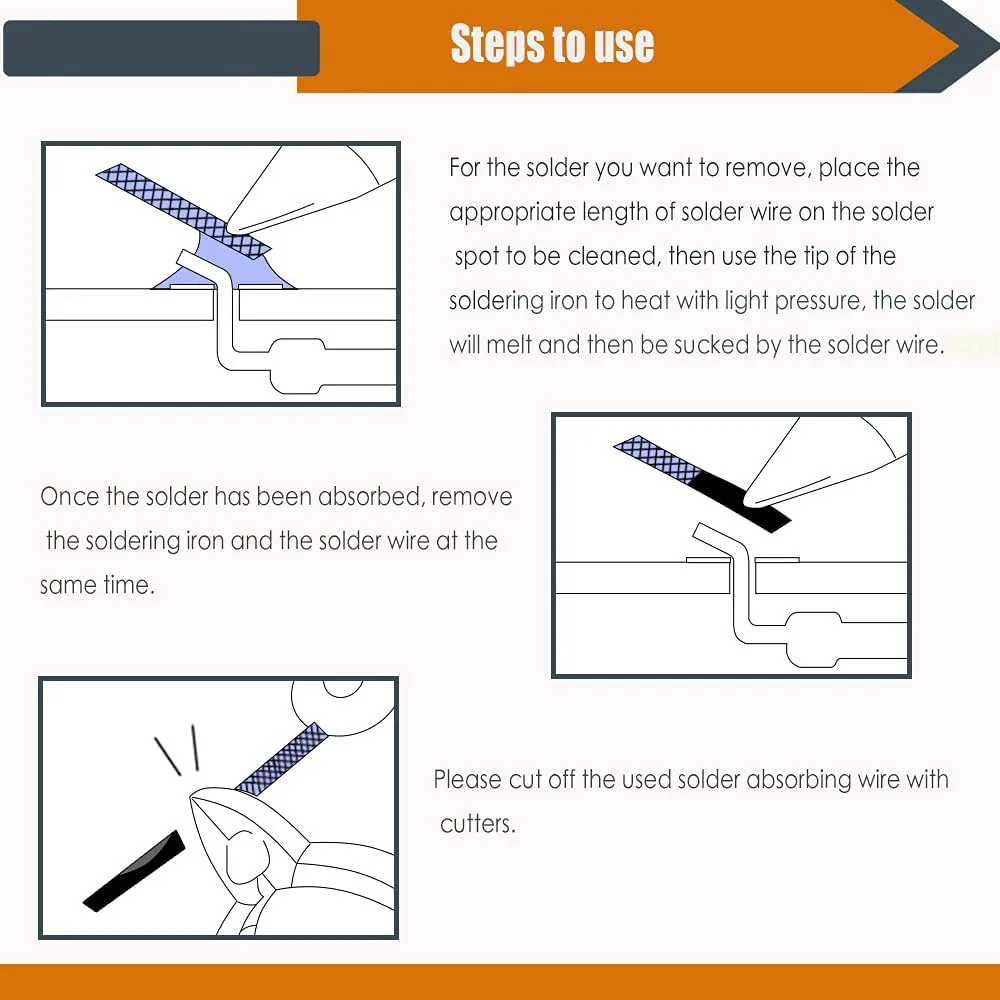 Steps to use

For the solder you want to remove, place the appropriate length of solder wire on the solder spot to be cleaned, then use the tip of the soldering iron to heat with light pressure, the solder will melt and then be sucked by the solder wire.

Once the solder has been absorbed, remove the soldering iron and the solder wire at the same time.

Please cut off the used solder absorbing wire with cutters.