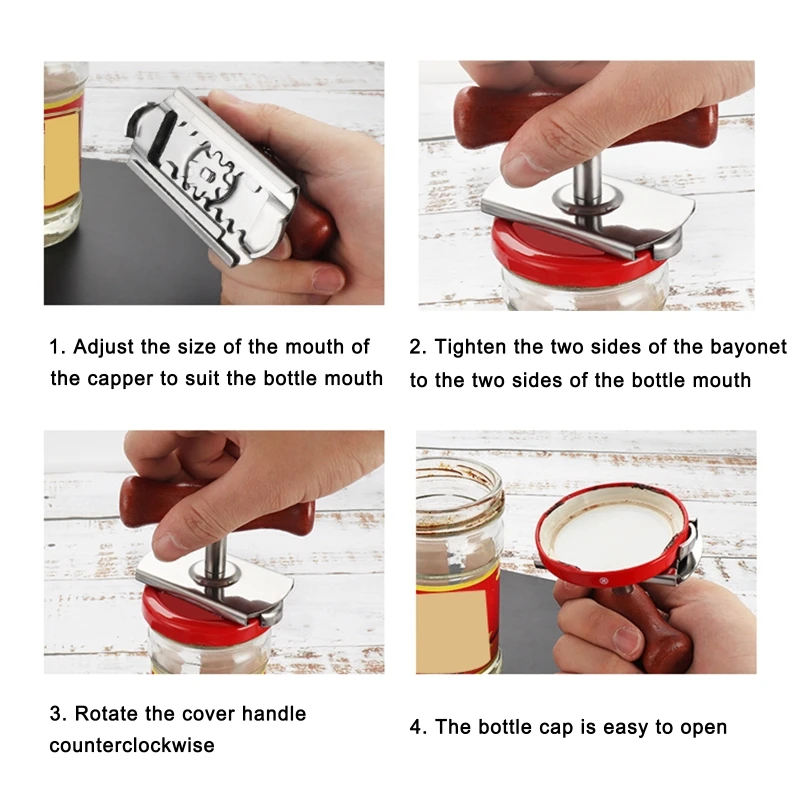 1. Adjust the size of the mouth of the capper to suit the bottle mouth

2. Tighten the two sides of the bayonet to the two sides of the bottle mouth

3. Rotate the cover handle counterclockwise

4. The bottle cap is easy to open