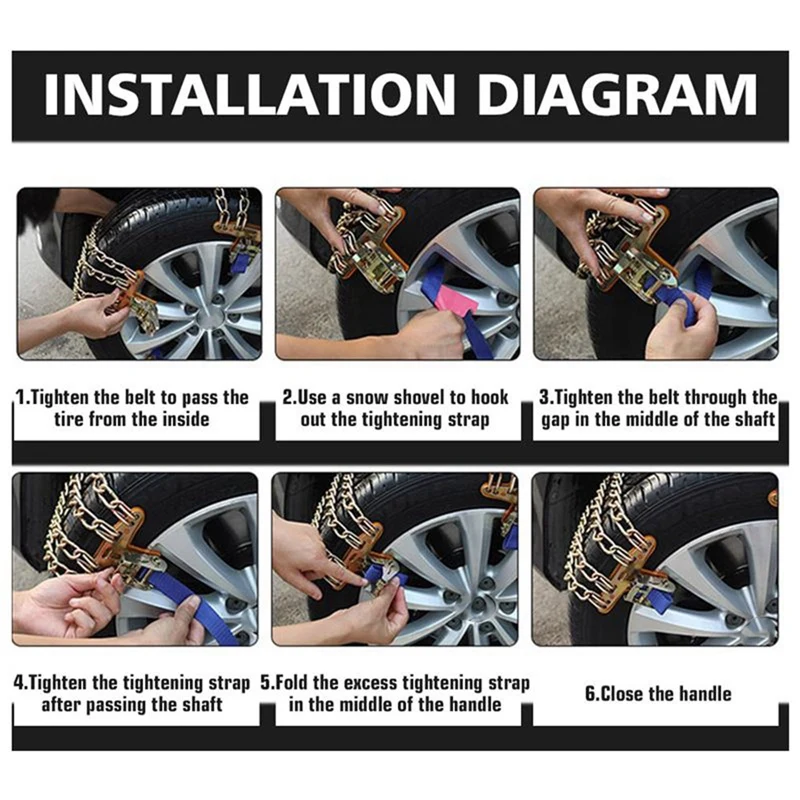 INSTALLATION DIAGRAM

1.Tighten the belt to pass the tire from the inside

2.Use a snow shovel to hook out the tightening strap

3.Tighten the belt through the gap in the middle of the shaft

4.Tighten the tightening strap after passing the shaft

5.Fold the excess tightening strap in the middle of the handle

6.Close the handle