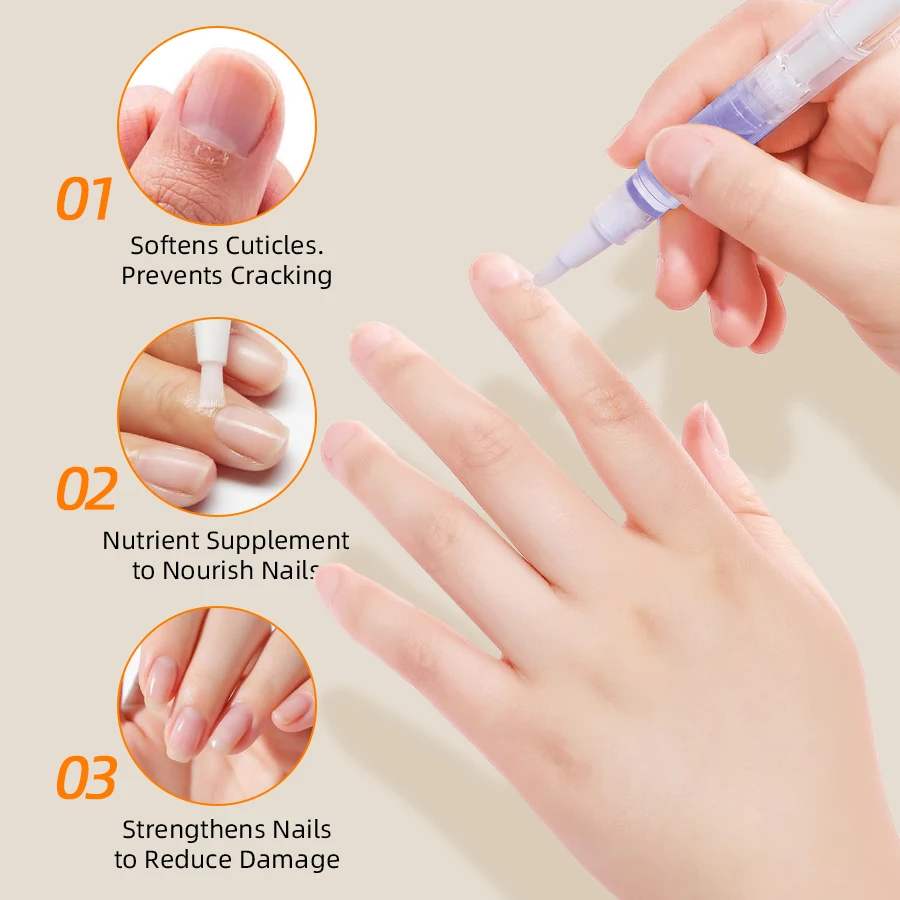 01
Softens Cuticles.
Prevents Cracking

02
Nutrient Supplement
to Nourish Nails

03
Strengthens Nails
to Reduce Damage