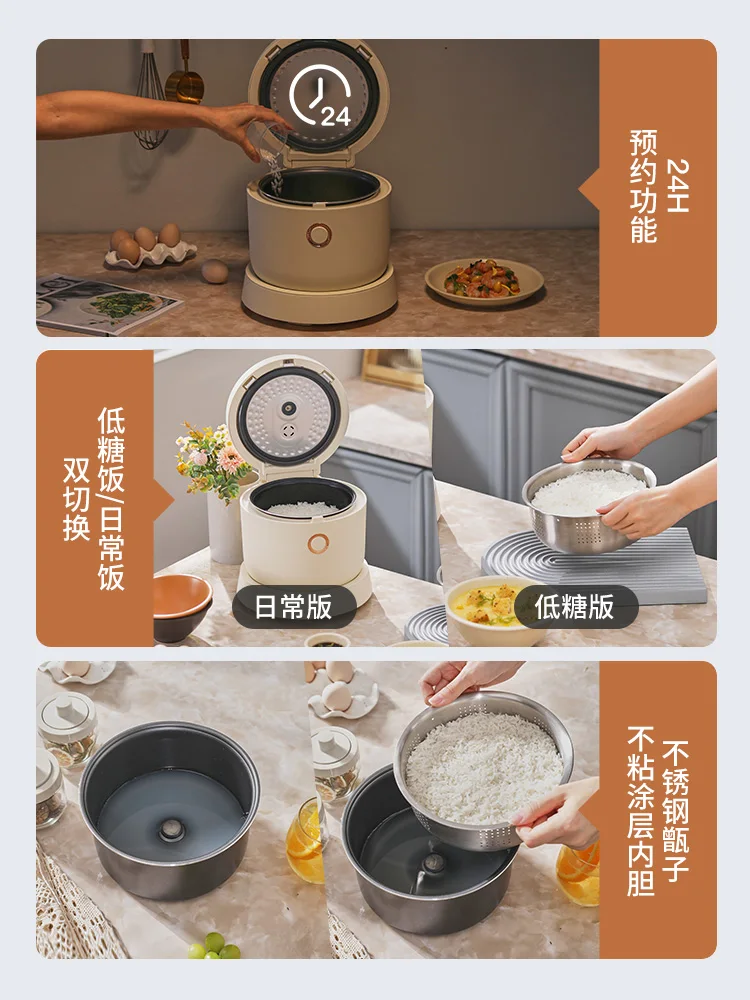 24

24H
预约功能

低糖饭/日常饭
双切换

日常版

低糖版

不锈钢甑子
不粘涂层内胆