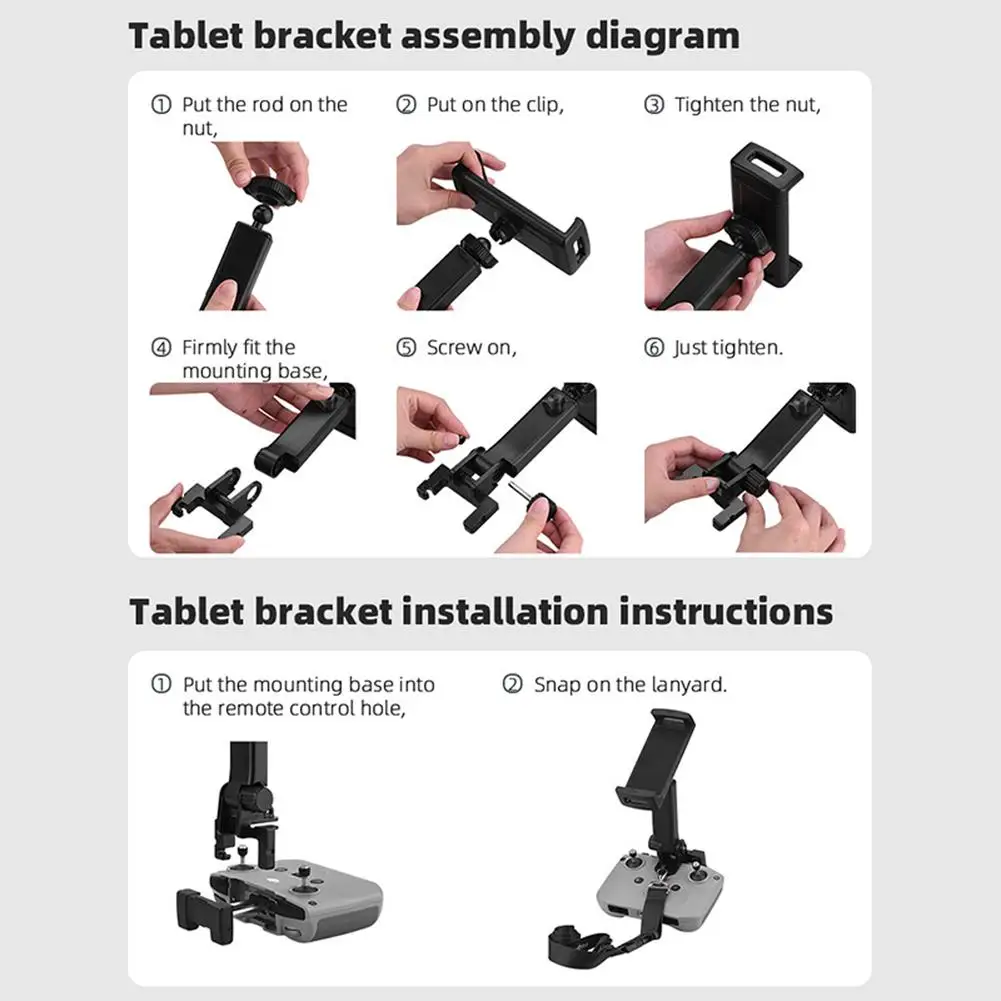 Tablet bracket assembly diagram

① Put the rod on the nut,

② Put on the clip,

③ Tighten the nut,

④ Firmly fit the mounting base,

⑤ Screw on,

⑥ Just tighten.

Tablet bracket installation instructions

① Put the mounting base into the remote control hole,

② Snap on the lanyard.