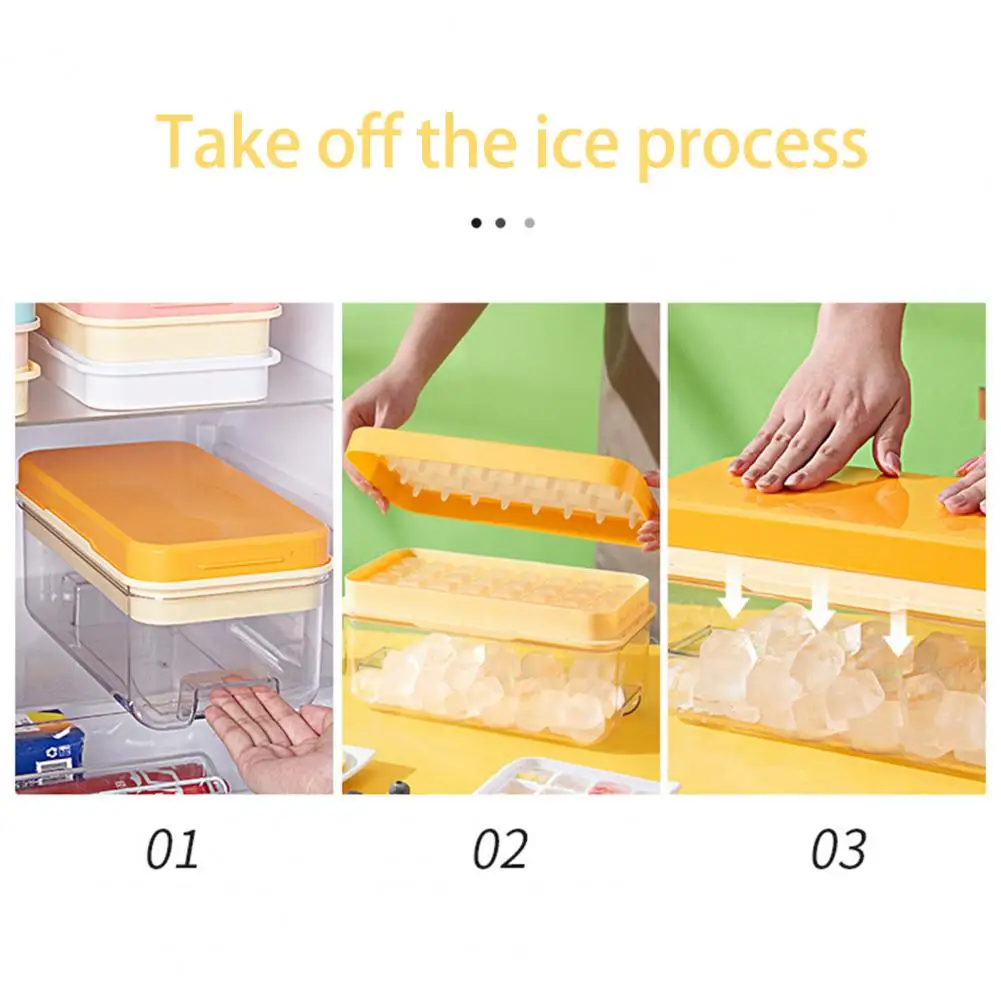 Take off the ice process

01

02

03